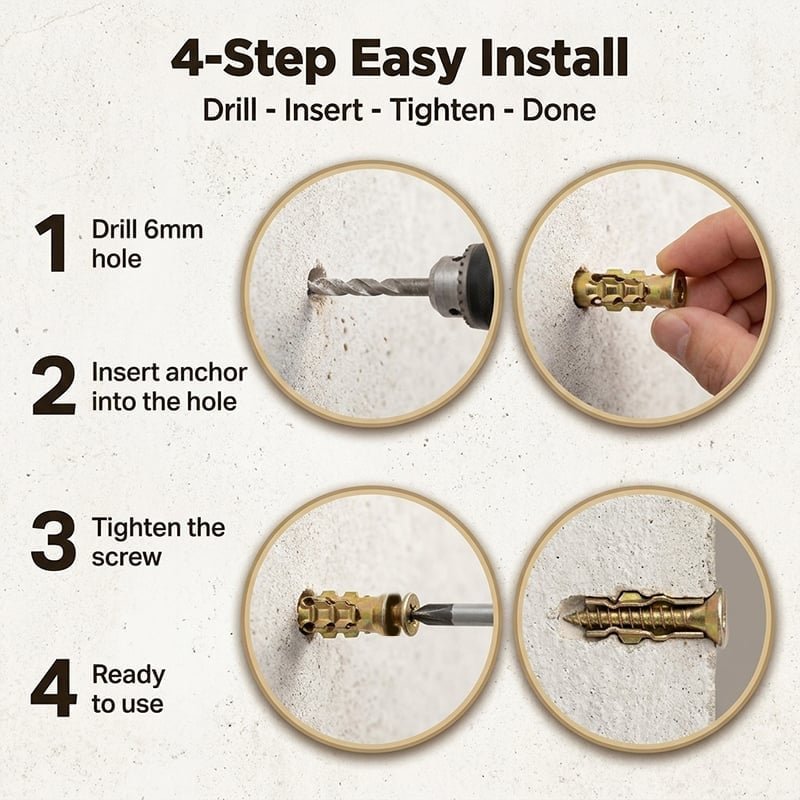 4-Step Easy Install

Drill - Insert - Tighten - Done

1 Drill 6mm hole

2 Insert anchor into the hole

3 Tighten the screw

4 Ready to use