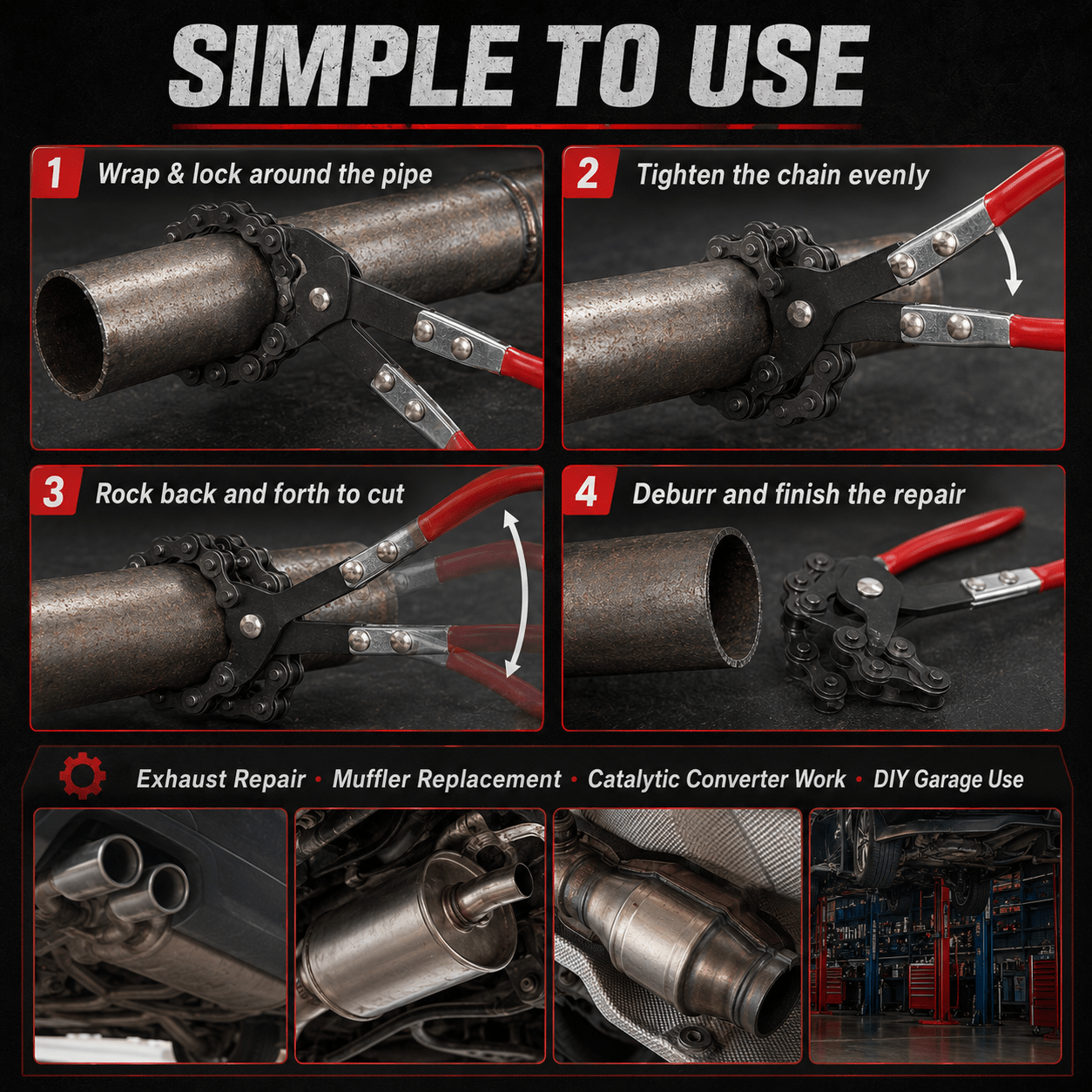 SIMPLE TO USE

1 Wrap & lock around the pipe

2 Tighten the chain evenly

3 Rock back and forth to cut

4 Deburr and finish the repair

Exhaust Repair • Muffler Replacement • Catalytic Converter Work • DIY Garage Use