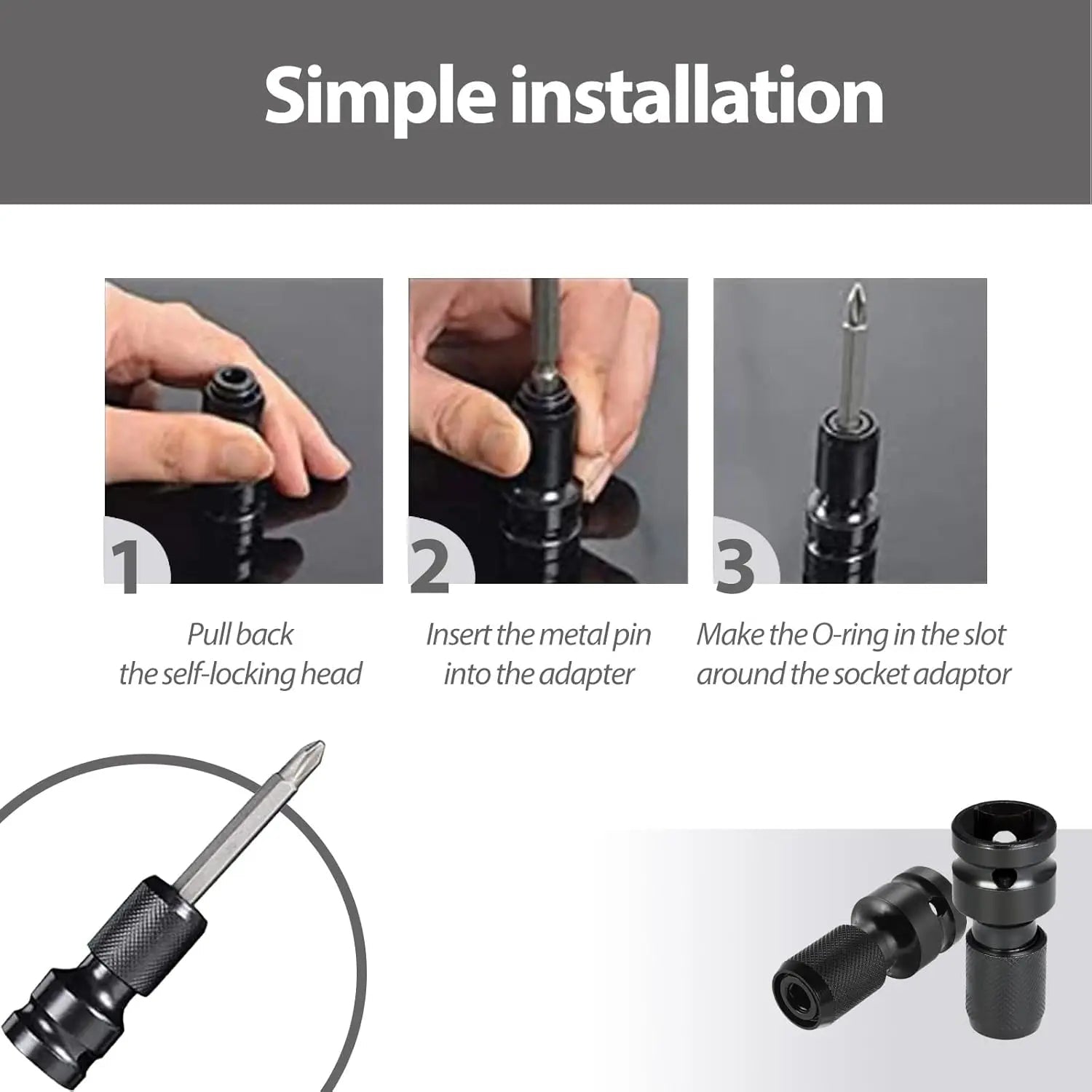 Simple installation

1

Pull back the self-locking head

2

Insert the metal pin into the adapter

3

Make the O-ring in the slot around the socket adaptor