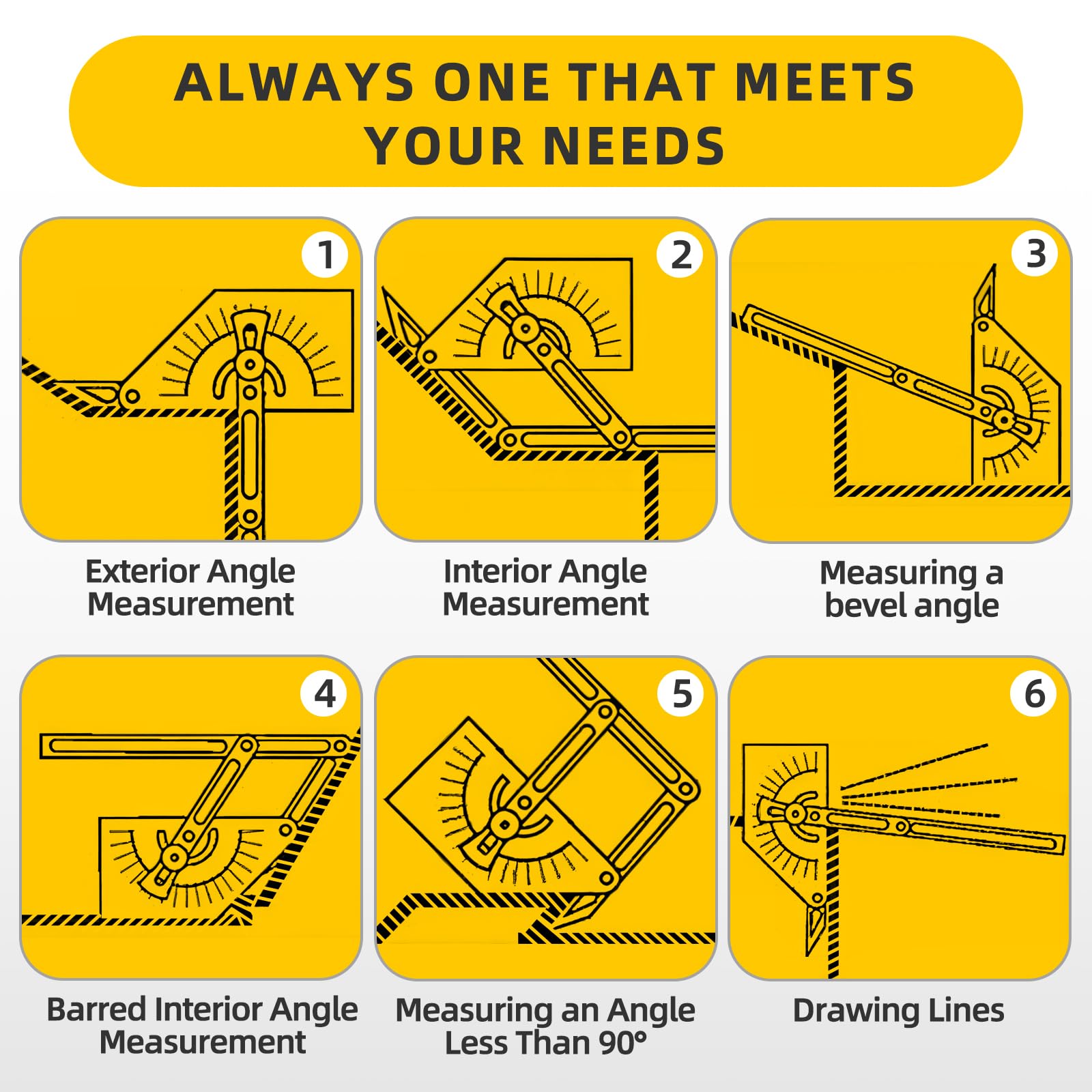 ALWAYS ONE THAT MEETS YOUR NEEDS

1

Exterior Angle Measurement

2

Interior Angle Measurement

3

Measuring a bevel angle

4

Barred Interior Angle Measurement

5

Measuring an Angle Less Than 90°

6

Drawing Lines