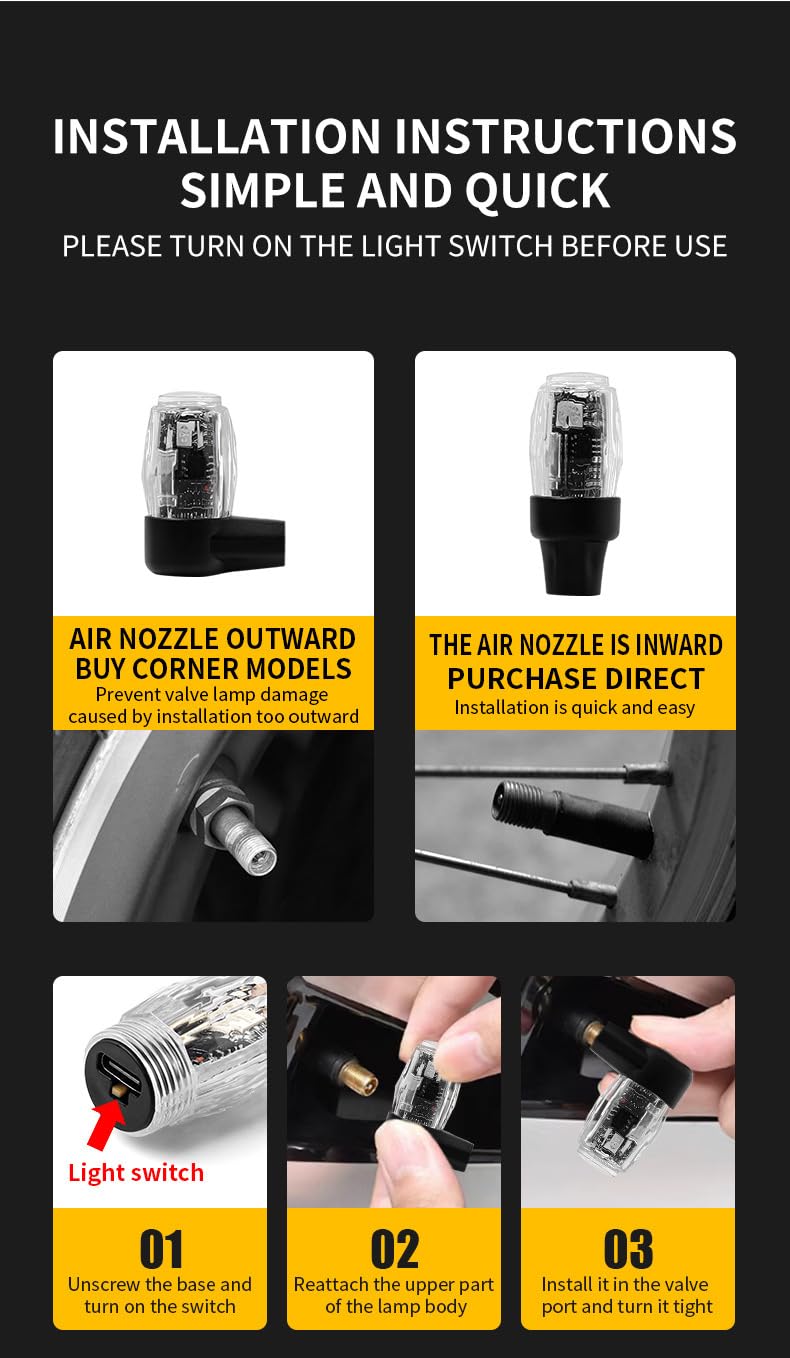 INSTALLATION INSTRUCTIONS
SIMPLE AND QUICK
PLEASE TURN ON THE LIGHT SWITCH BEFORE USE

AIR NOZZLE OUTWARD
BUY CORNER MODELS
Prevent valve lamp damage caused by installation too outward

THE AIR NOZZLE IS INWARD
PURCHASE DIRECT
Installation is quick and easy

Light switch

01
Unscrew the base and turn on the switch

02
Reattach the upper part of the lamp body

03
Install it in the valve port and turn it tight