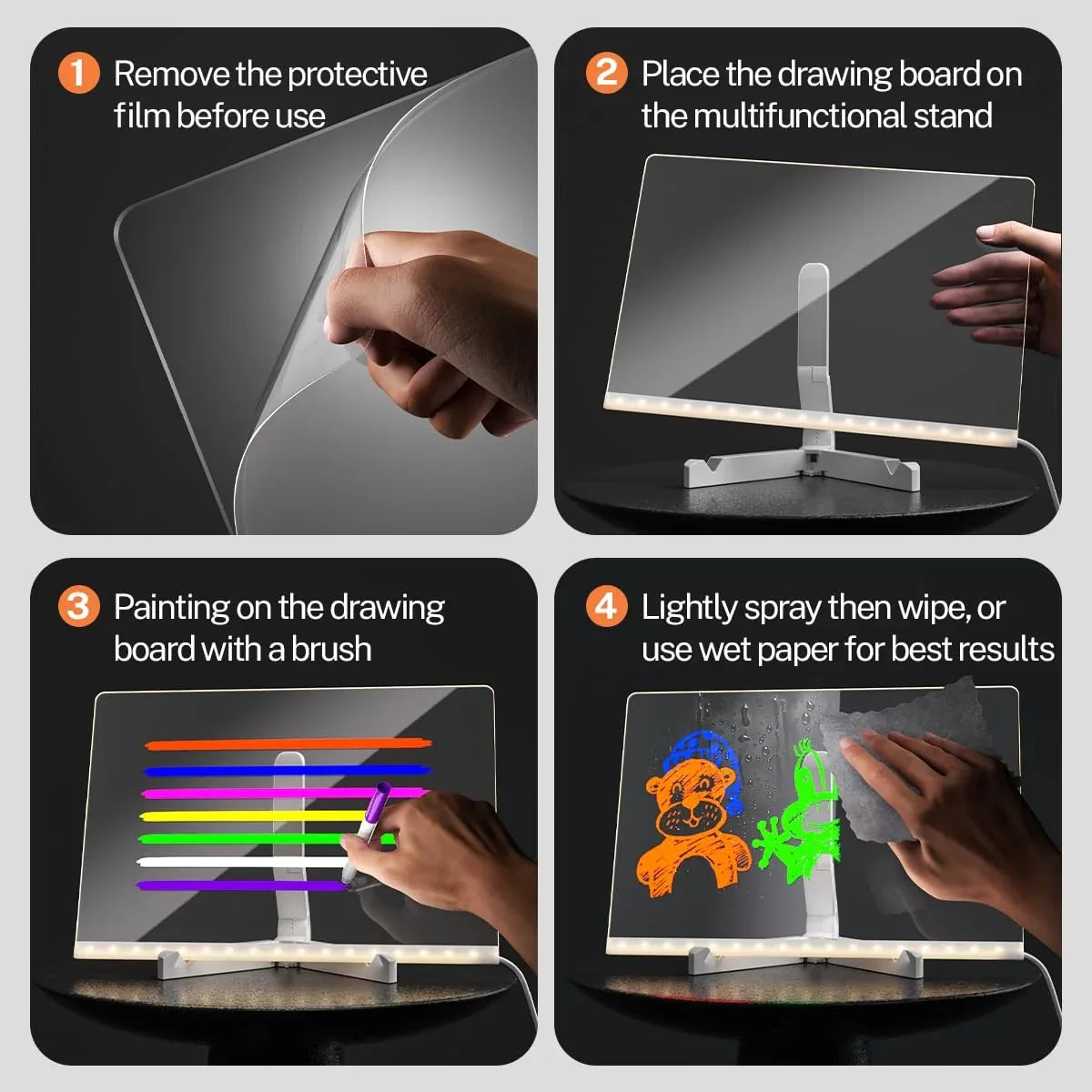 1 Remove the protective film before use

2 Place the drawing board on the multifunctional stand

3 Painting on the drawing board with a brush

4 Lightly spray then wipe, or use wet paper for best results