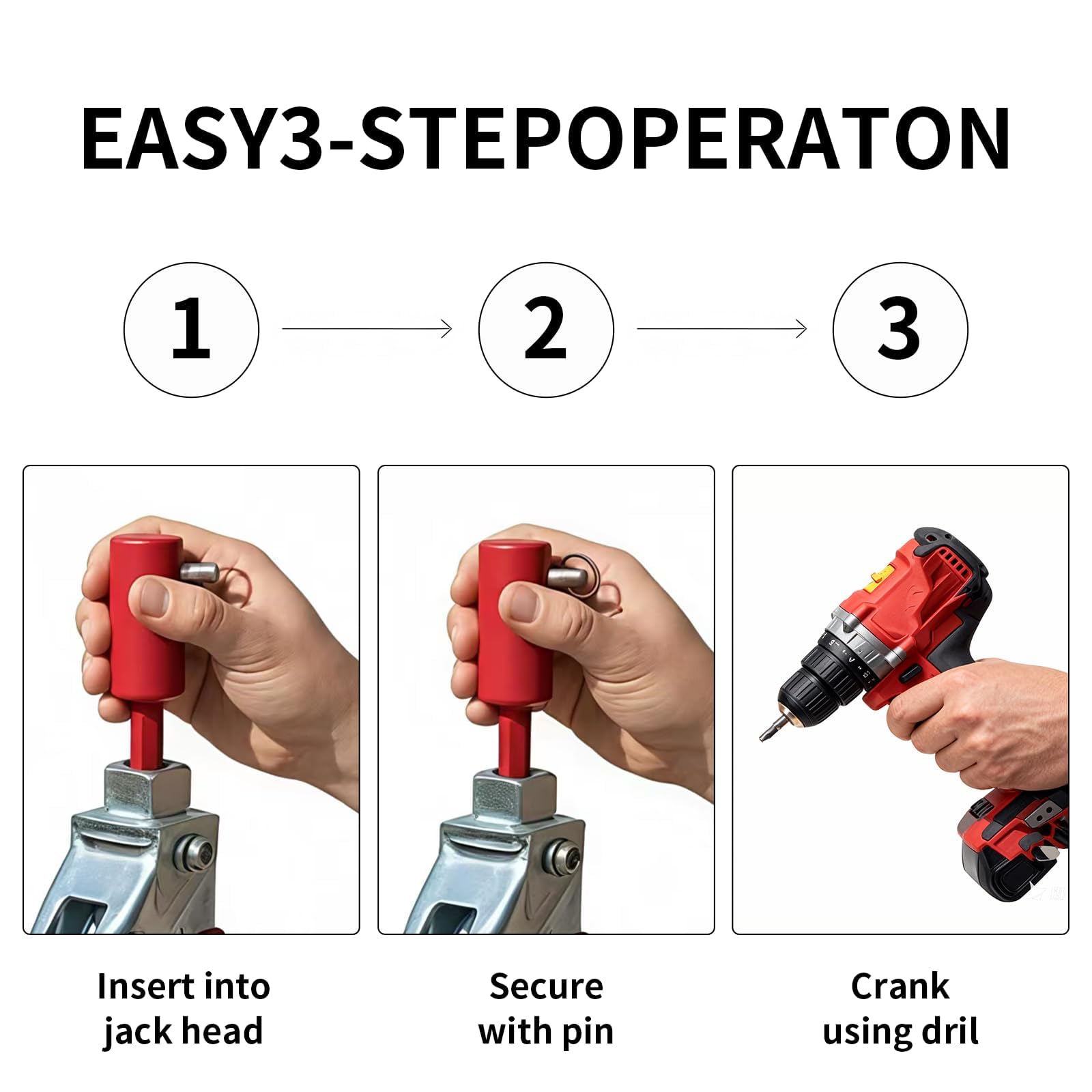 EASY3-STEPOPERATON

1

2

3

Insert into jack head

Secure with pin

Crank using dril