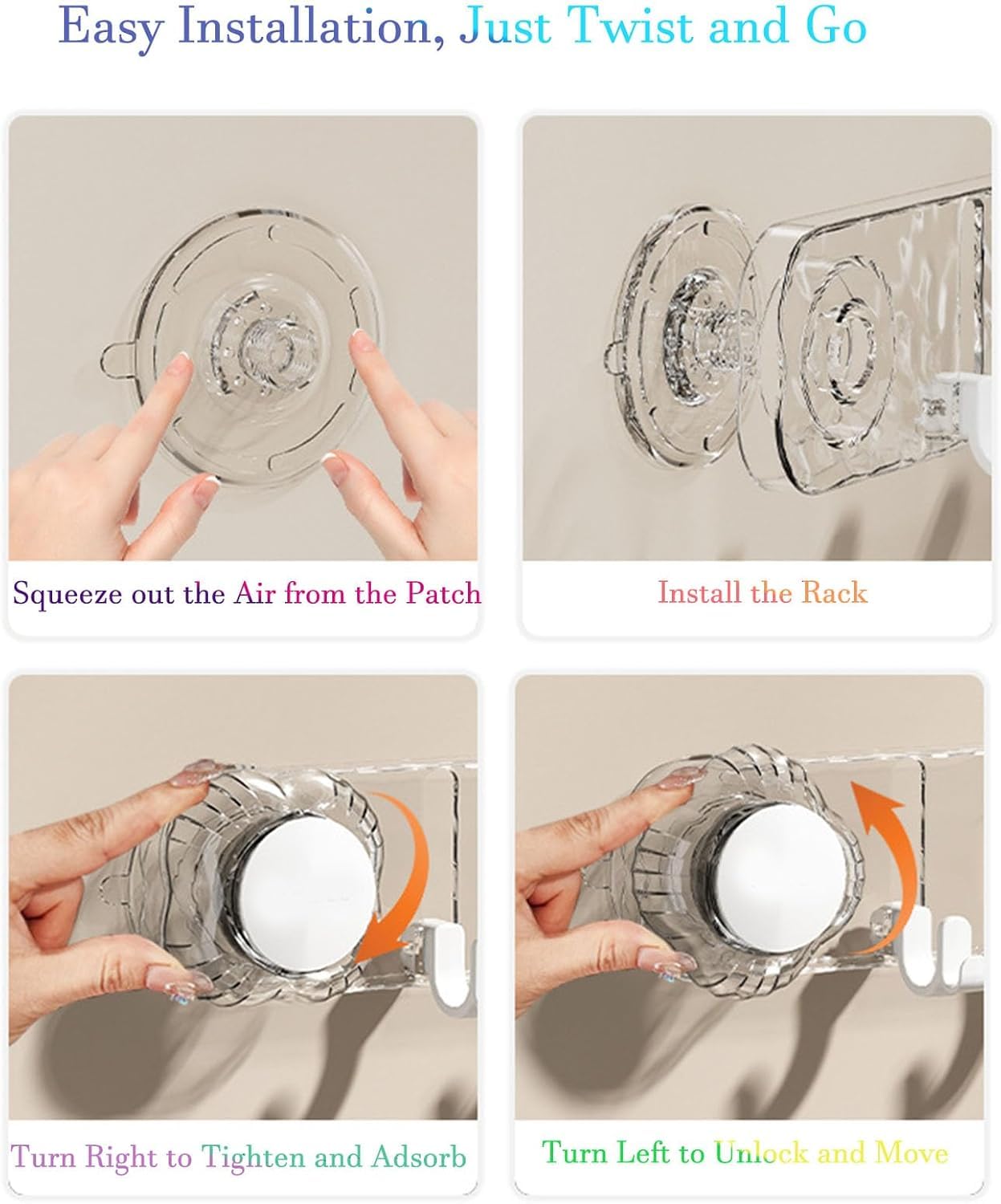 Easy Installation, Just Twist and Go

Squeeze out the Air from the Patch

Install the Rack

Turn Right to Tighten and Adsorb

Turn Left to Unlock and Move