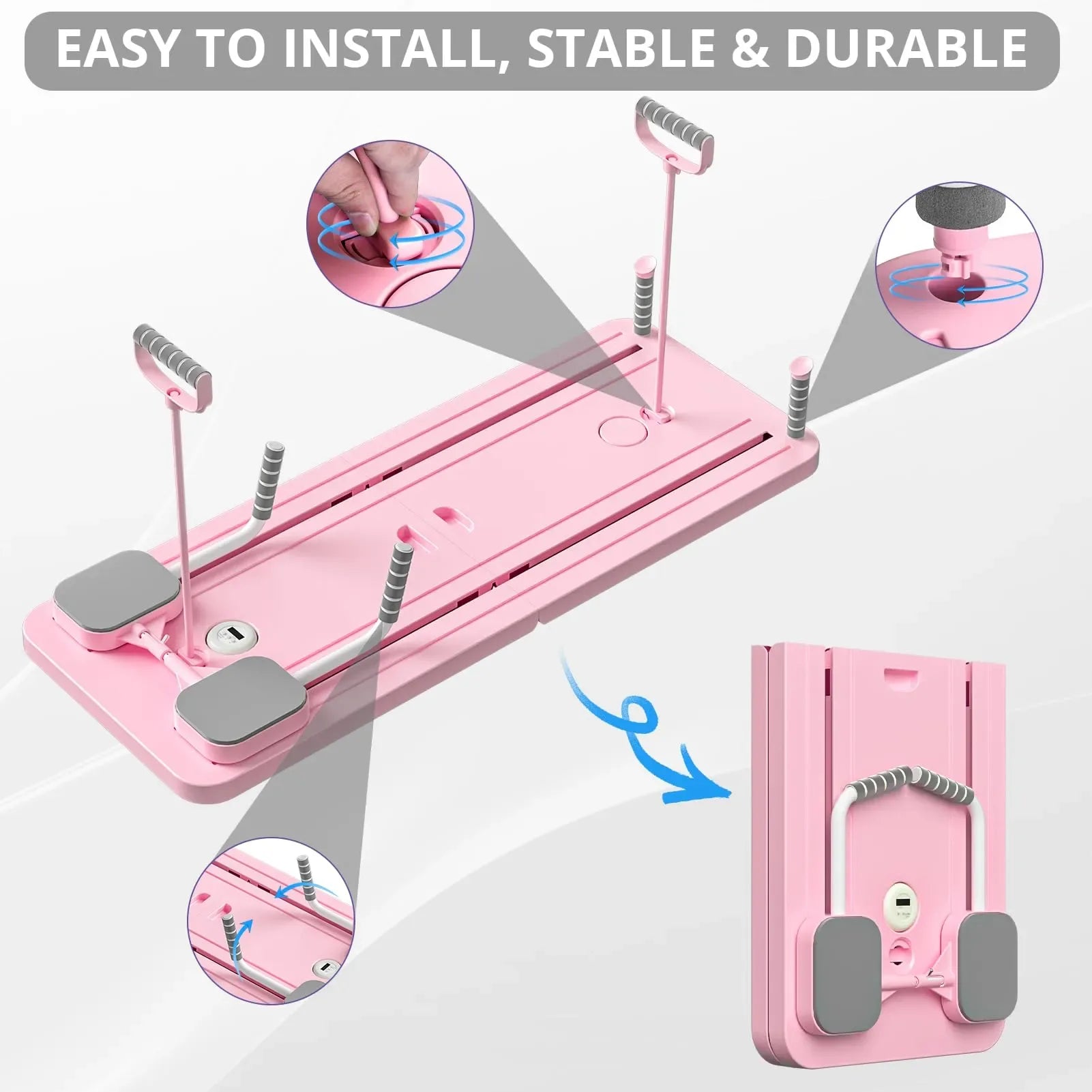 EASY TO INSTALL, STABLE & DURABLE