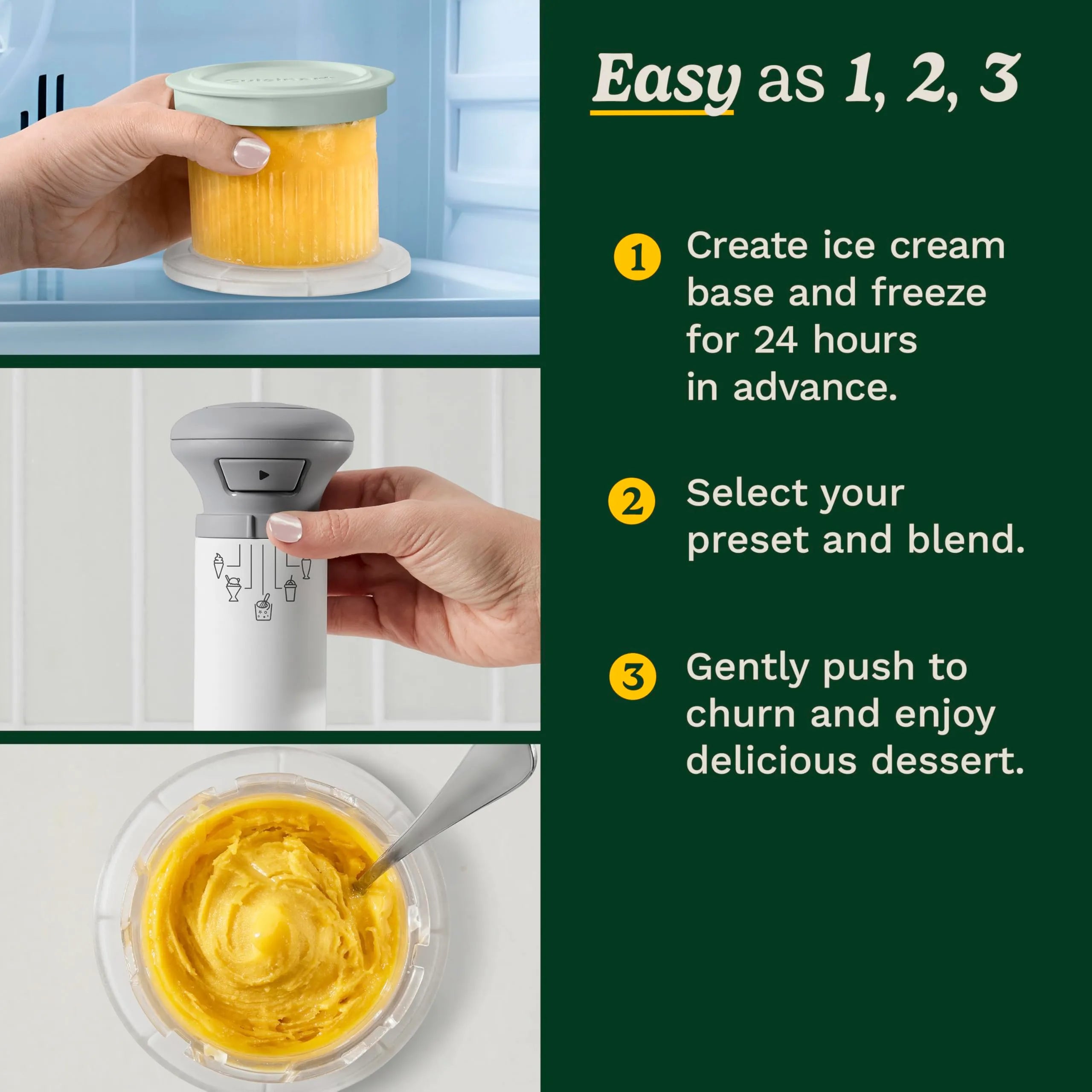 Easy as 1, 2, 3

1 Create ice cream base and freeze for 24 hours in advance.

2 Select your preset and blend.

3 Gently push to churn and enjoy delicious dessert.