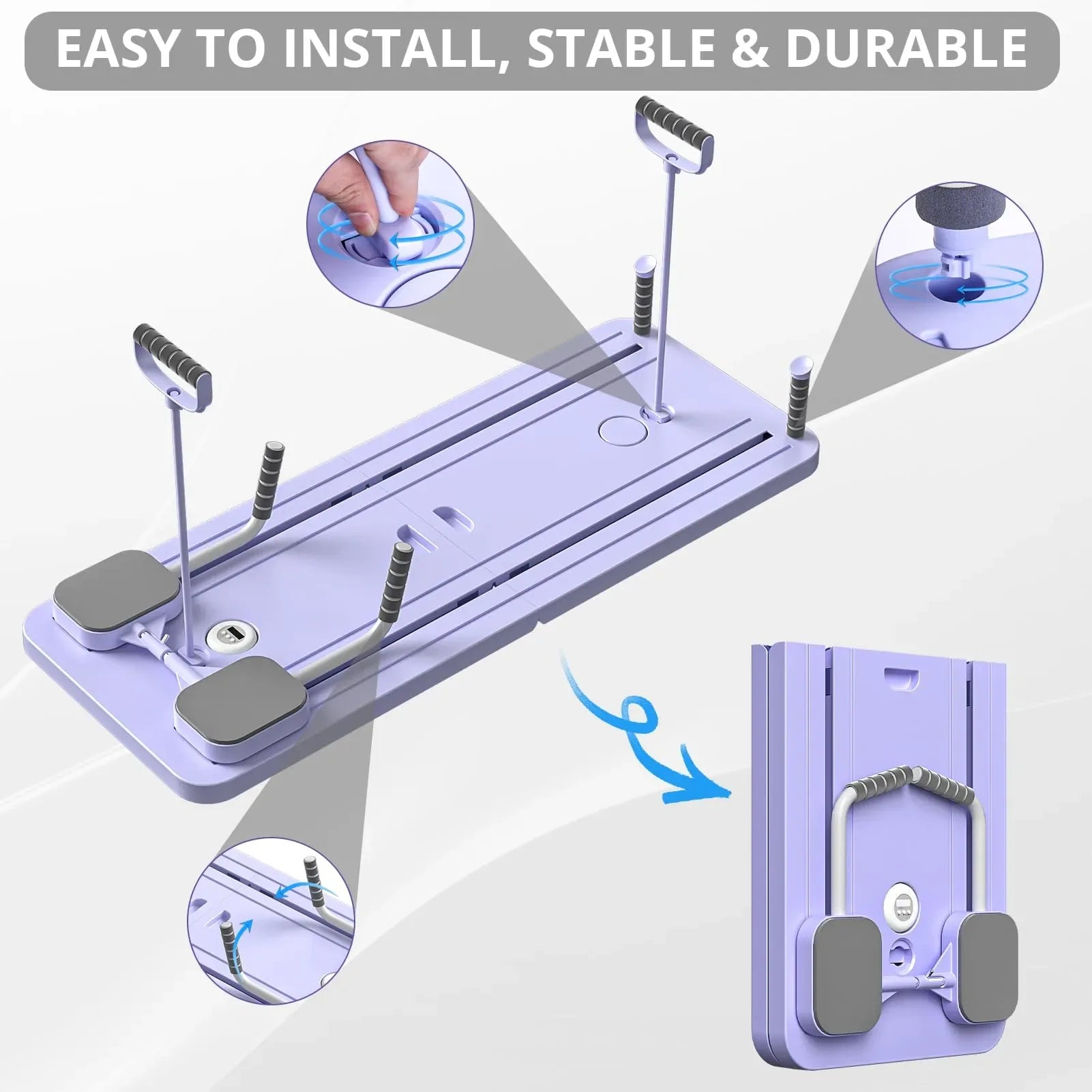 EASY TO INSTALL, STABLE & DURABLE