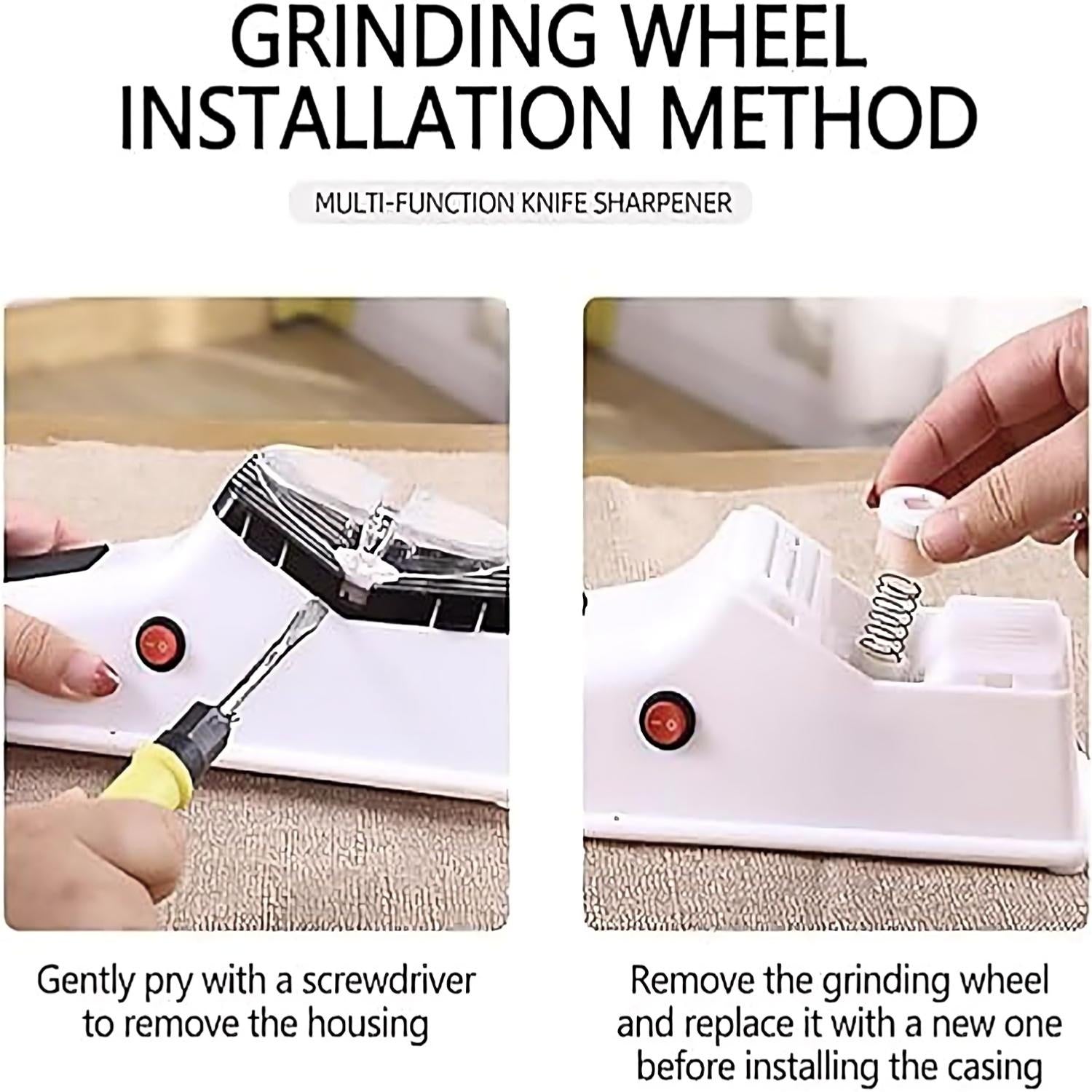 GRINDING WHEEL INSTALLATION METHOD

MULTI-FUNCTION KNIFE SHARPENER

Gently pry with a screwdriver to remove the housing

Remove the grinding wheel and replace it with a new one before installing the casing