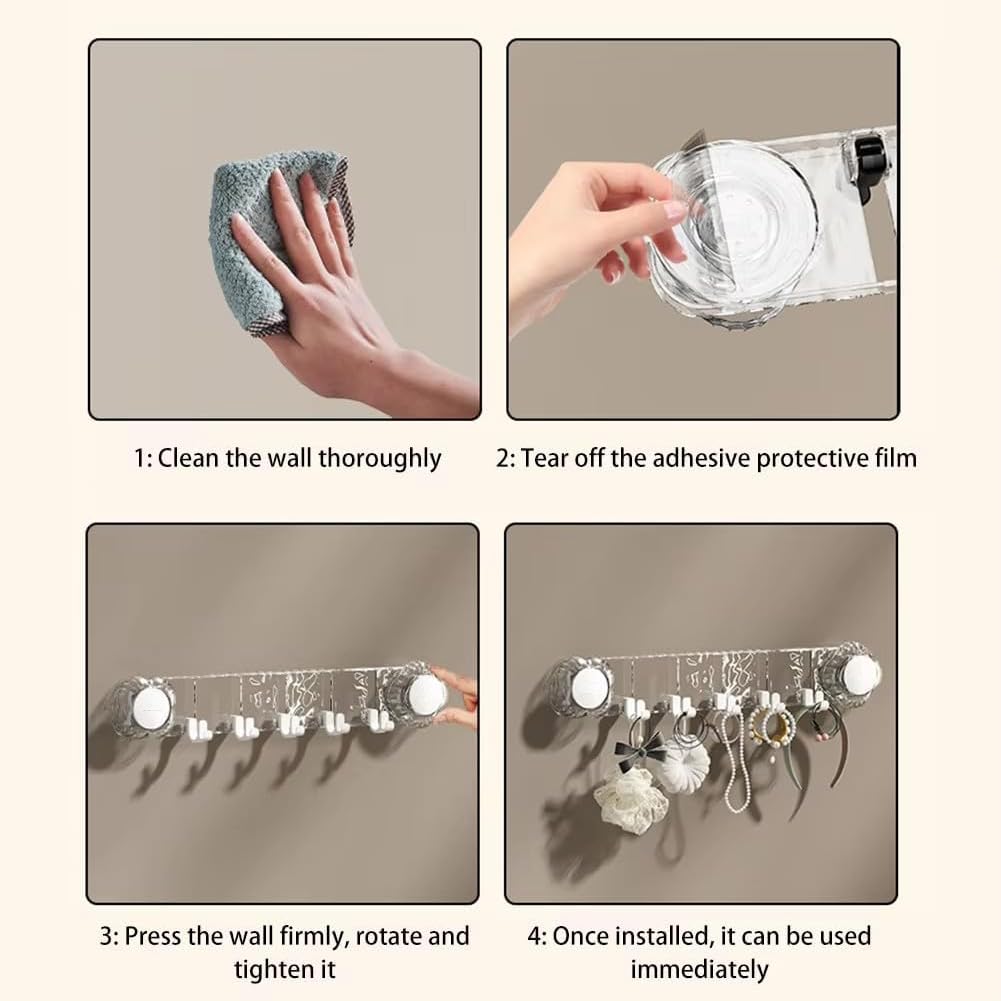 1: Clean the wall thoroughly

2: Tear off the adhesive protective film

3: Press the wall firmly, rotate and tighten it

4: Once installed, it can be used immediately