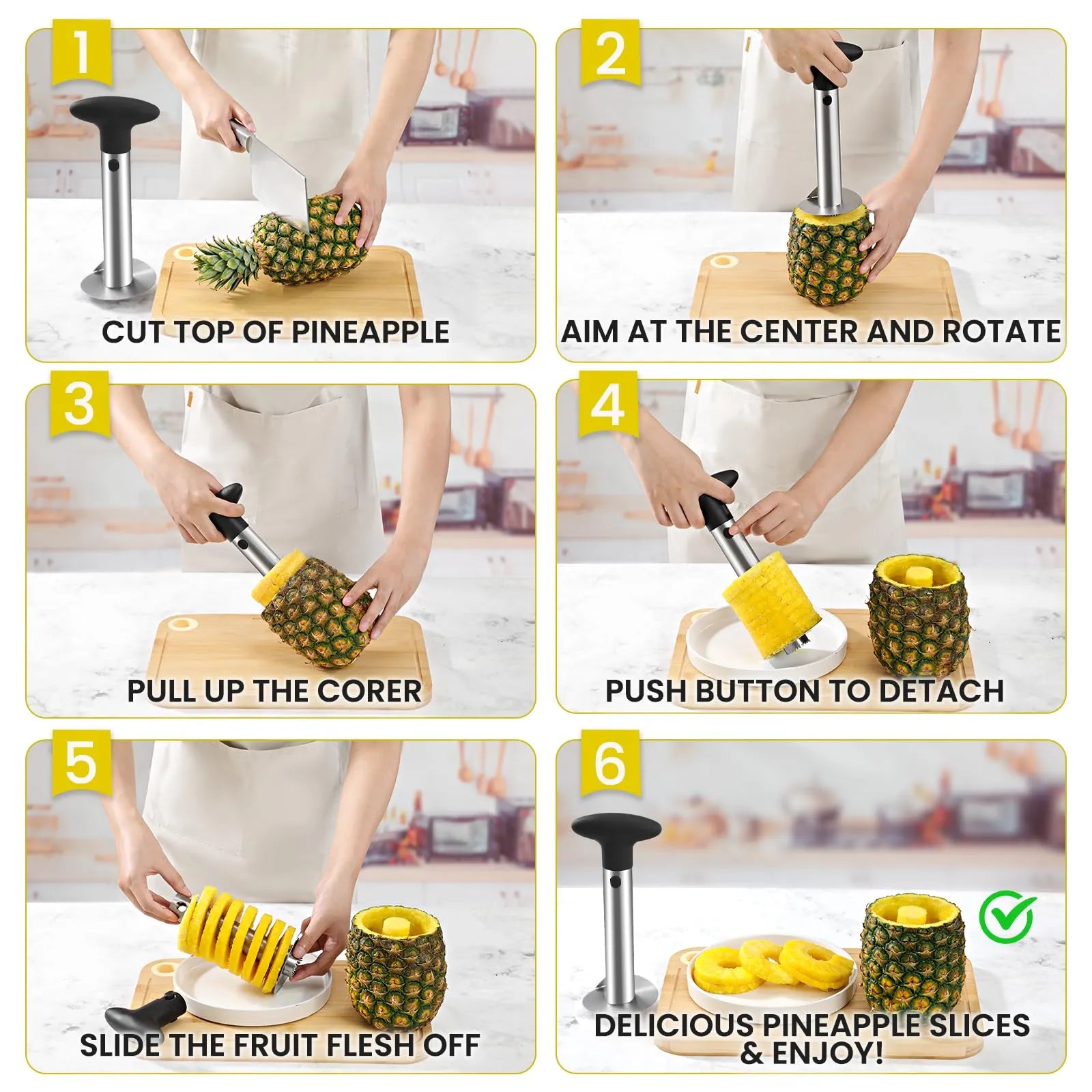 1
CUT TOP OF PINEAPPLE

2
AIM AT THE CENTER AND ROTATE

3
PULL UP THE CORER

4
PUSH BUTTON TO DETACH

5
SLIDE THE FRUIT FLESH OFF

6
DELICIOUS PINEAPPLE SLICES & ENJOY!