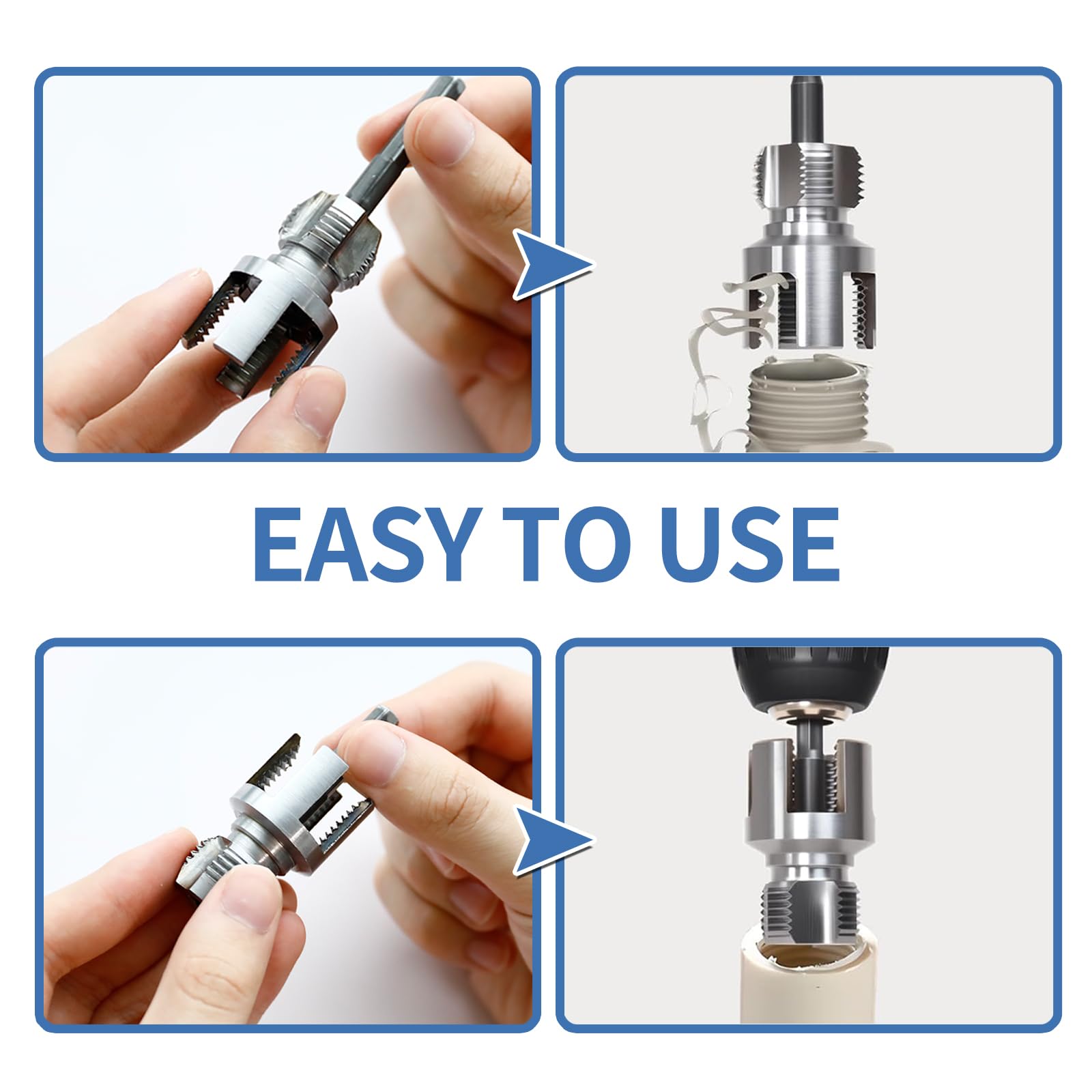 EASY TO USE