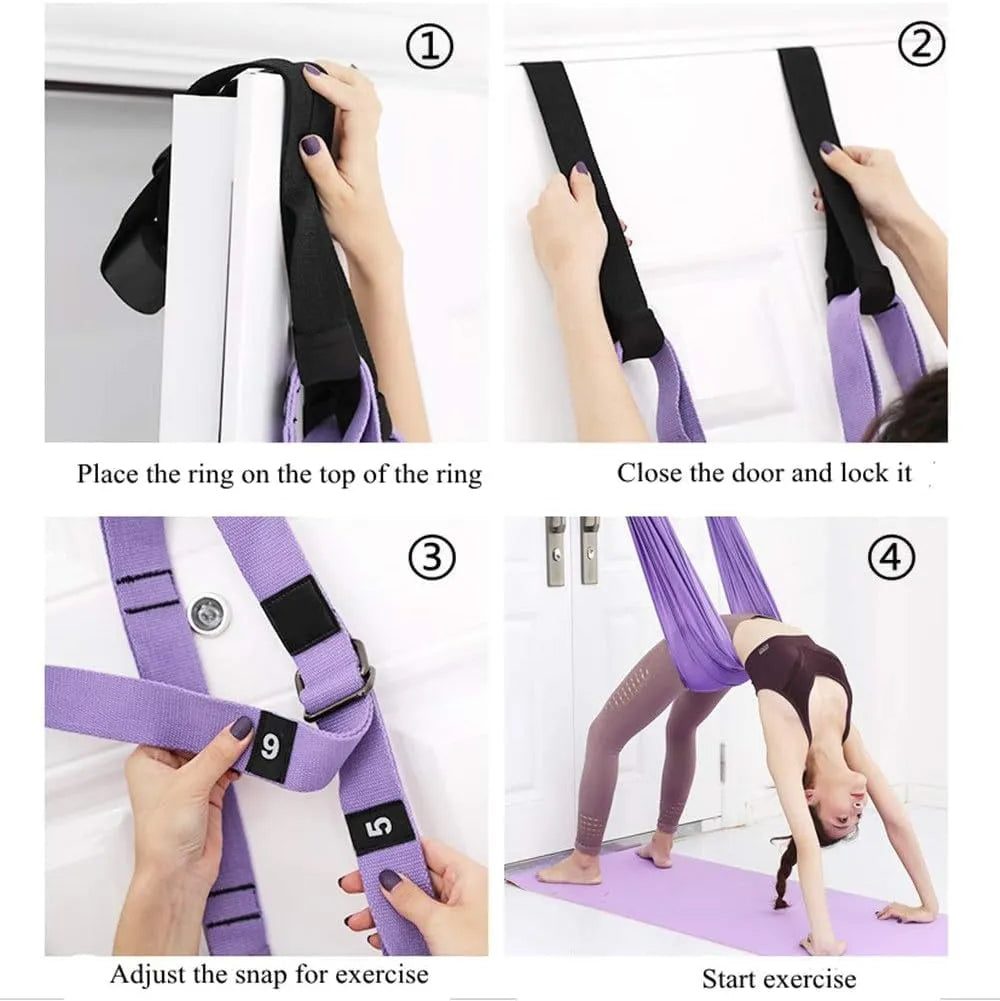 ①

Place the ring on the top of the ring

②

Close the door and lock it

③

6

5

Adjust the snap for exercise

④

Start exercise