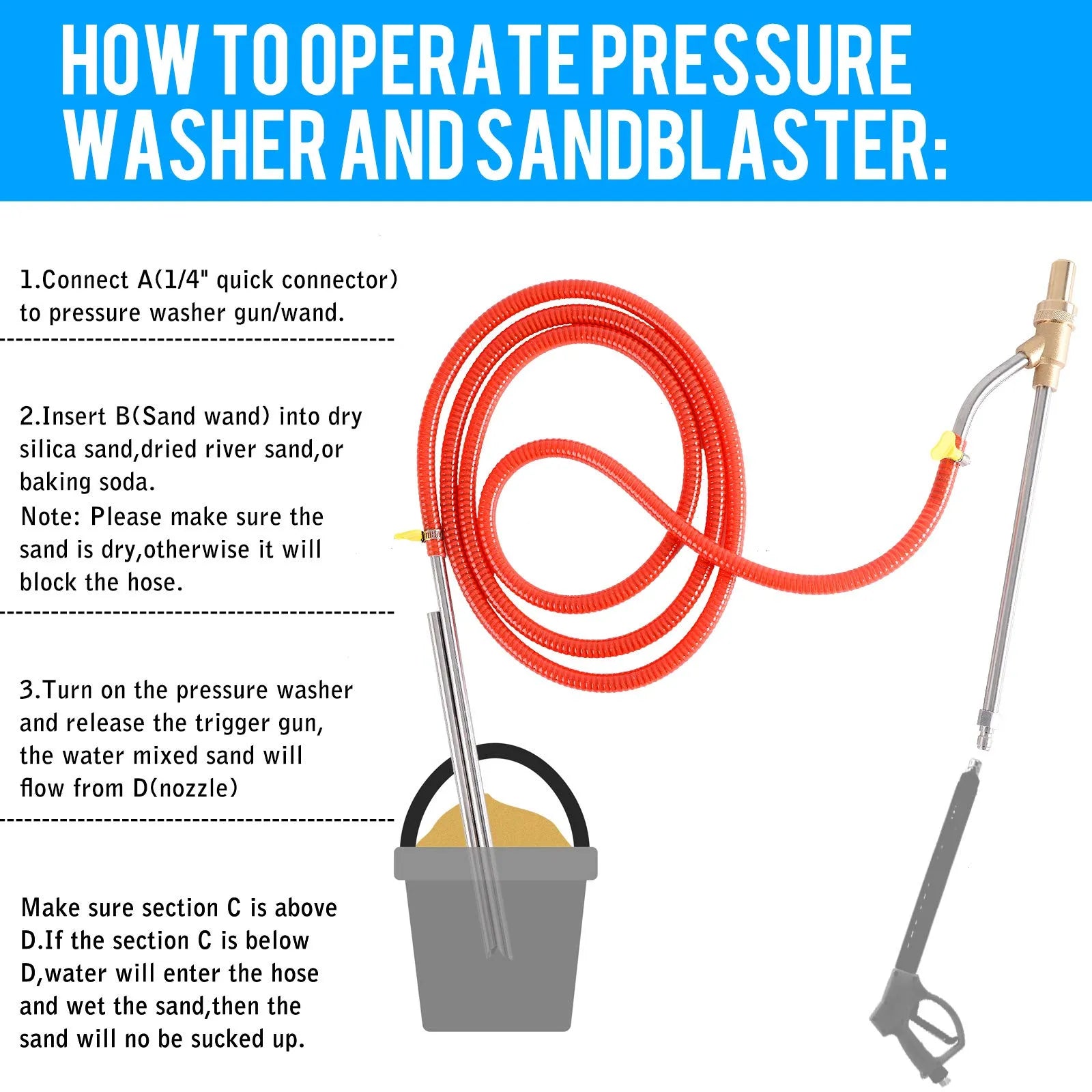 HOW TO OPERATE PRESSURE WASHER AND SANDBLASTER:

1.Connect A(1/4" quick connector) to pressure washer gun/wand.

2.Insert B(Sand wand) into dry silica sand,dried river sand,or baking soda.
Note: Please make sure the sand is dry,otherwise it will block the hose.

3.Turn on the pressure washer and release the trigger gun, the water mixed sand will flow from D(nozzle)

Make sure section C is above D.If the section C is below D,water will enter the hose and wet the sand,then the sand will no be sucked up.