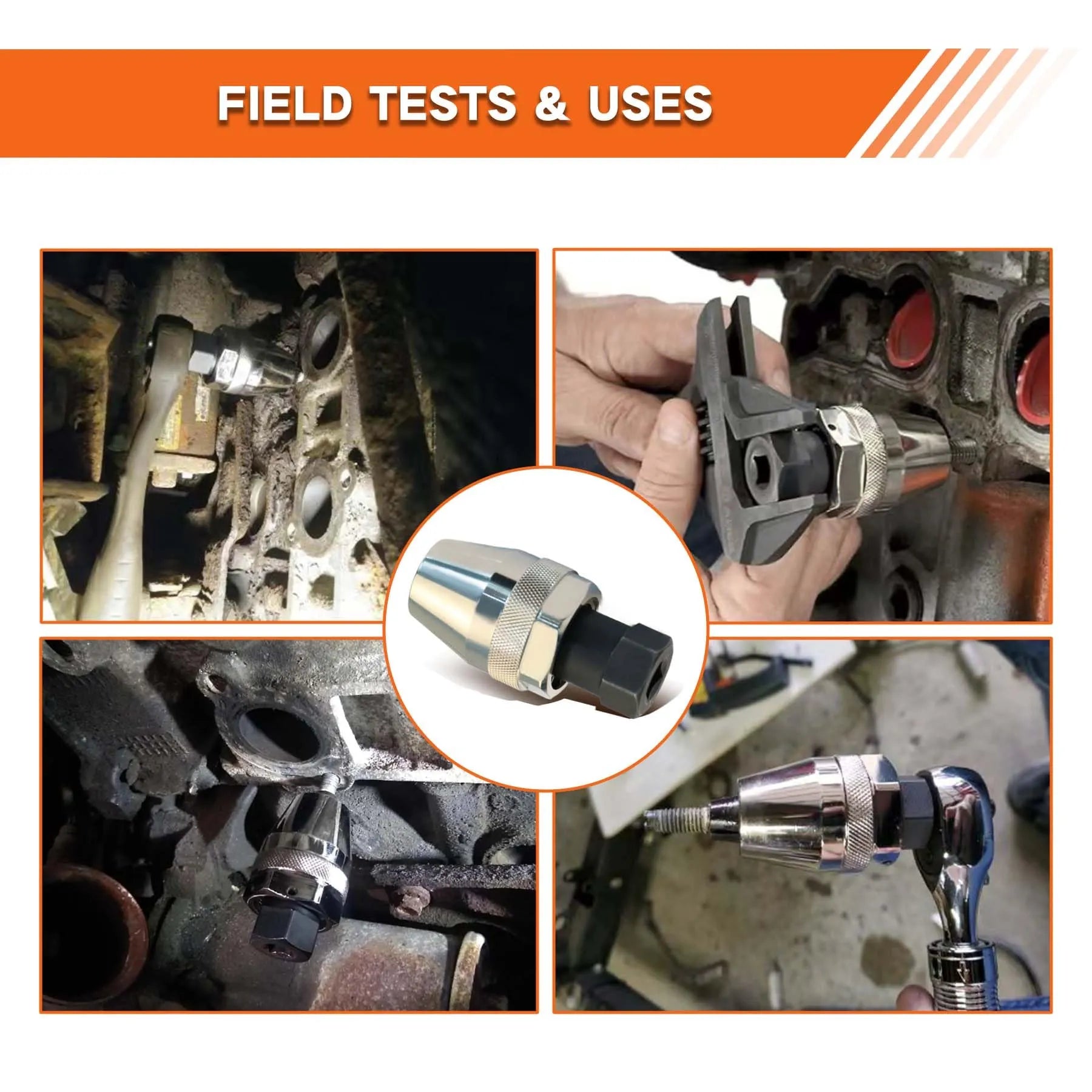 FIELD TESTS & USES