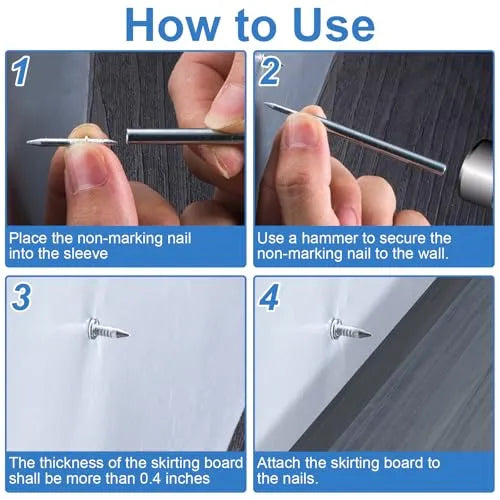 How to Use

1

Place the non-marking nail into the sleeve

2

Use a hammer to secure the non-marking nail to the wall.

3

The thickness of the skirting board shall be more than 0.4 inches

4

Attach the skirting board to the nails.