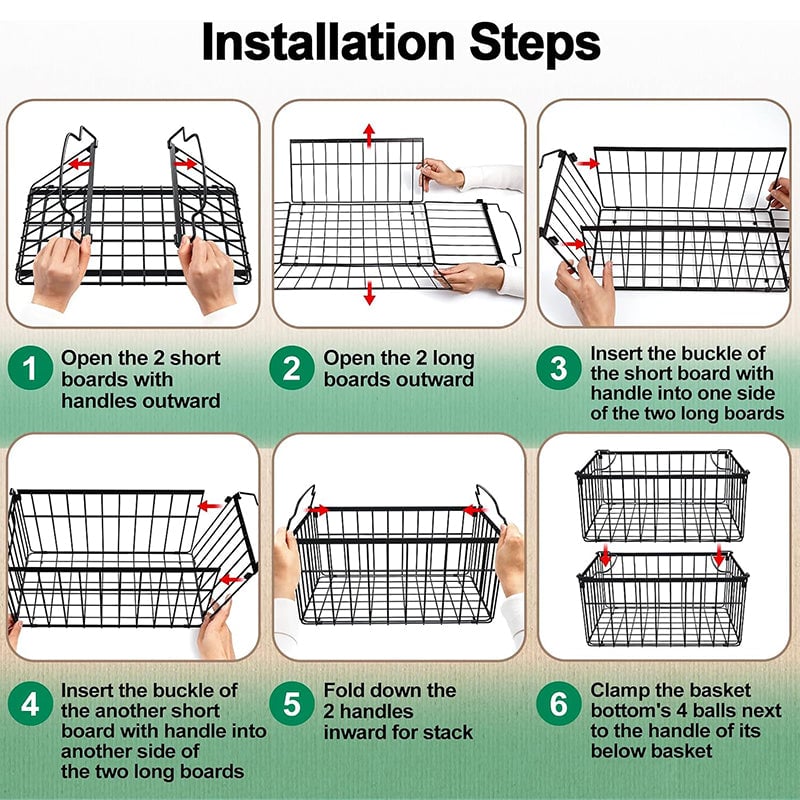 Installation Steps

1 Open the 2 short boards with handles outward

2 Open the 2 long boards outward

3 Insert the buckle of the short board with handle into one side of the two long boards

4 Insert the buckle of the another short board with handle into another side of the two long boards

5 Fold down the 2 handles inward for stack

6 Clamp the basket bottom's 4 balls next to the handle of its below basket