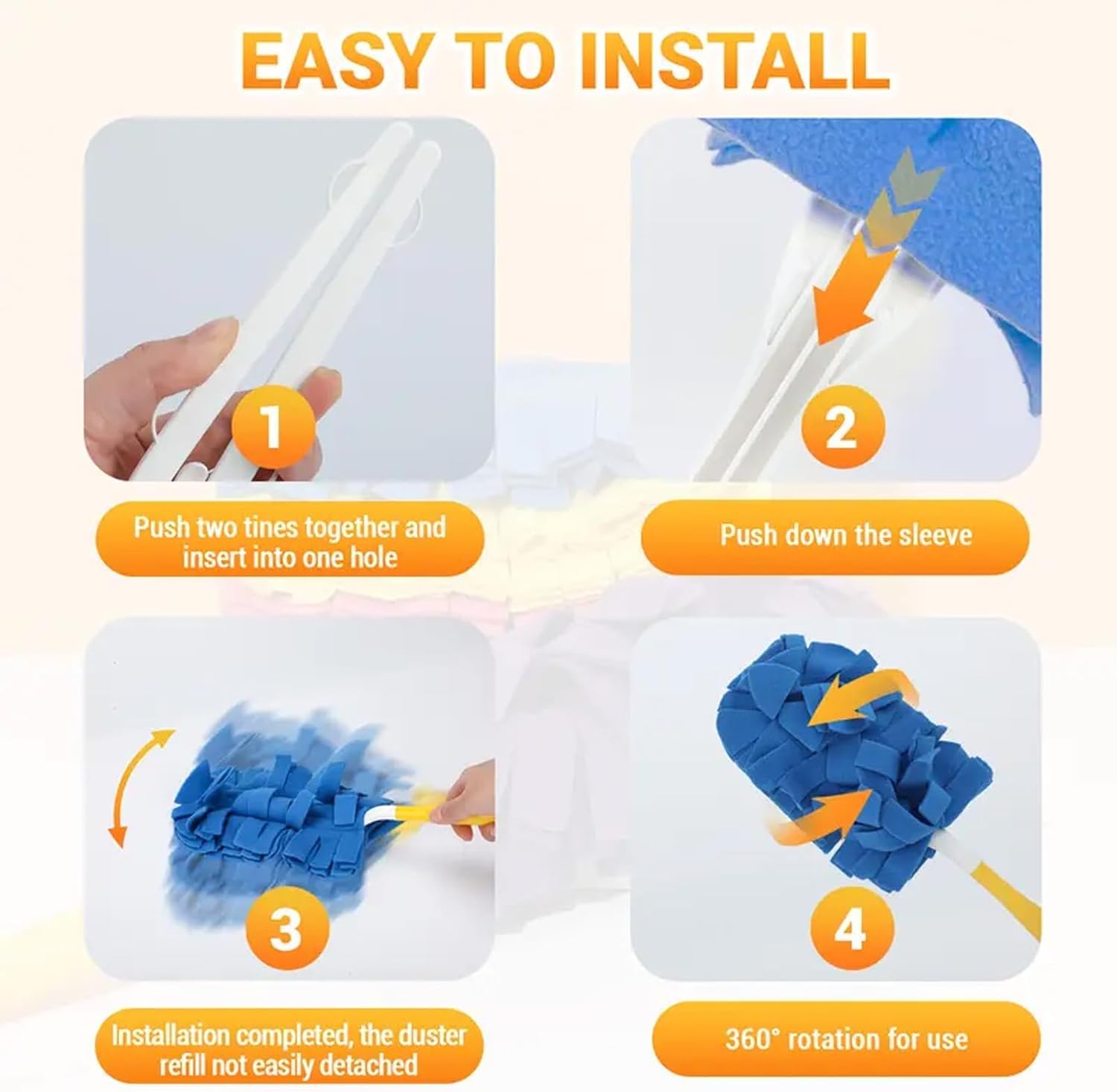 EASY TO INSTALL

1

Push two tines together and insert into one hole

2

Push down the sleeve

3

Installation completed, the duster refill not easily detached

4

360° rotation for use