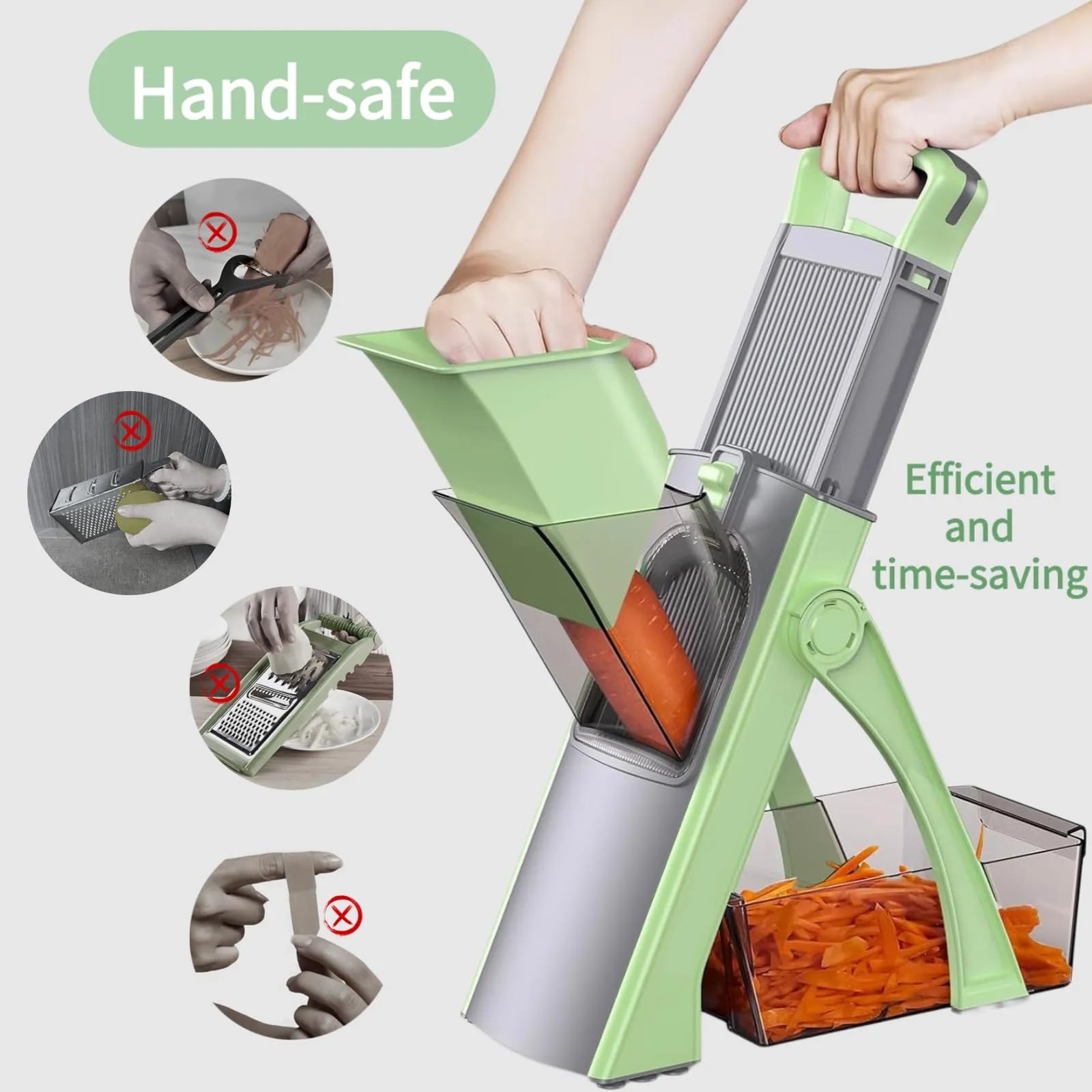 Hand-safe

Efficient and time-saving