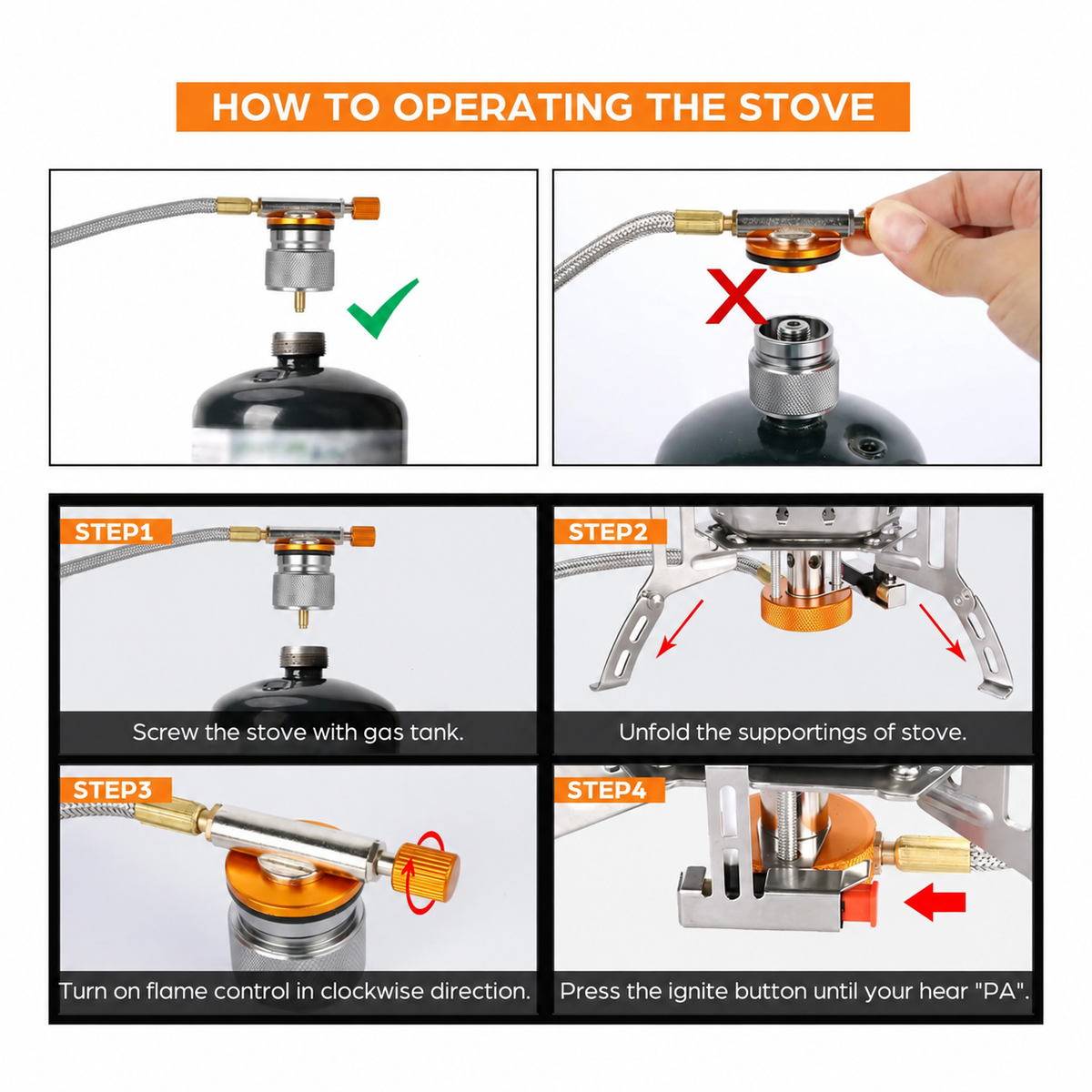 HOW TO OPERATING THE STOVE

STEP1

Screw the stove with gas tank.

STEP2

Unfold the supportings of stove.

STEP3

Turn on flame control in clockwise direction.

STEP4

Press the ignite button until your hear "PA".