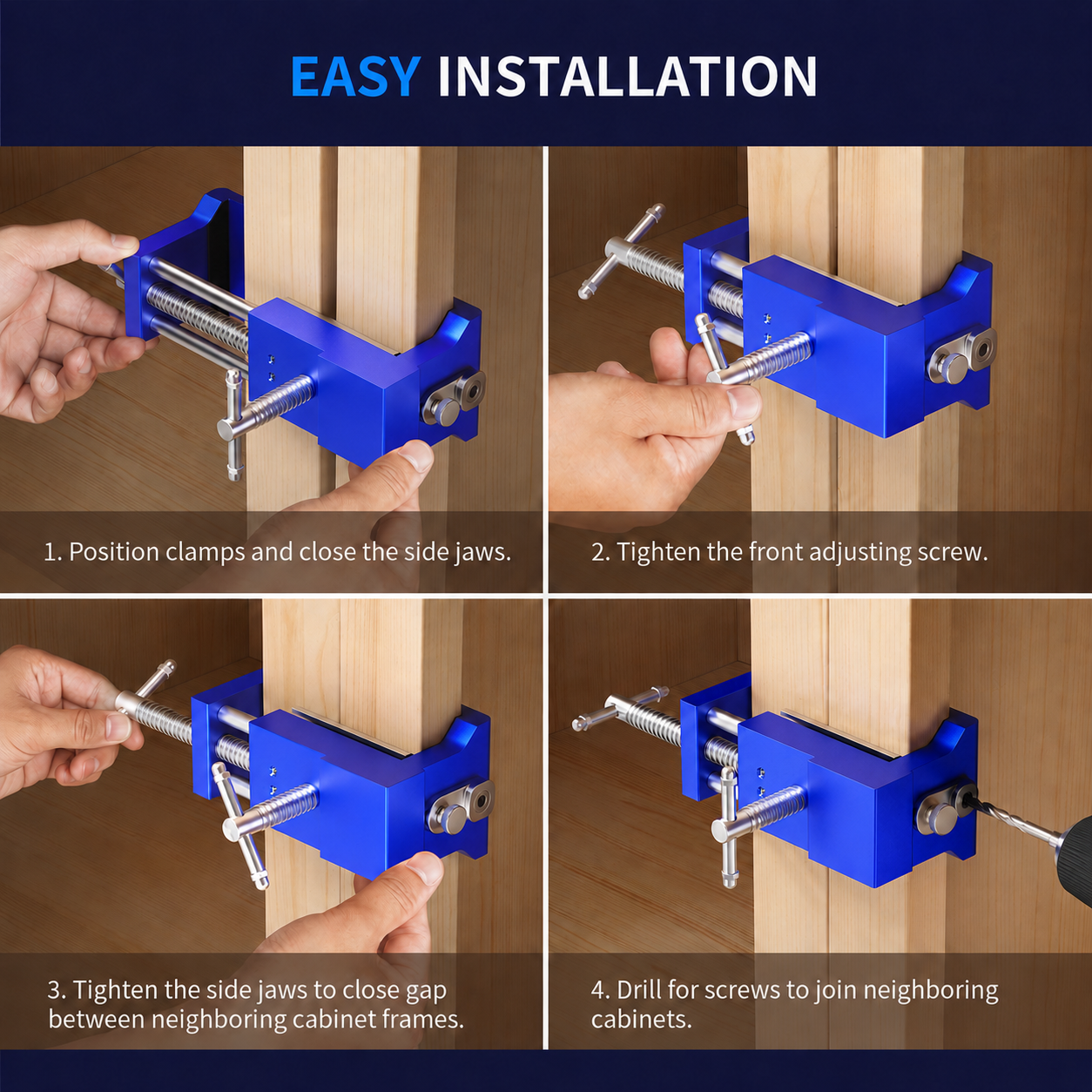 EASY INSTALLATION

1. Position clamps and close the side jaws.

2. Tighten the front adjusting screw.

3. Tighten the side jaws to close gap between neighboring cabinet frames.

4. Drill for screws to join neighboring cabinets.