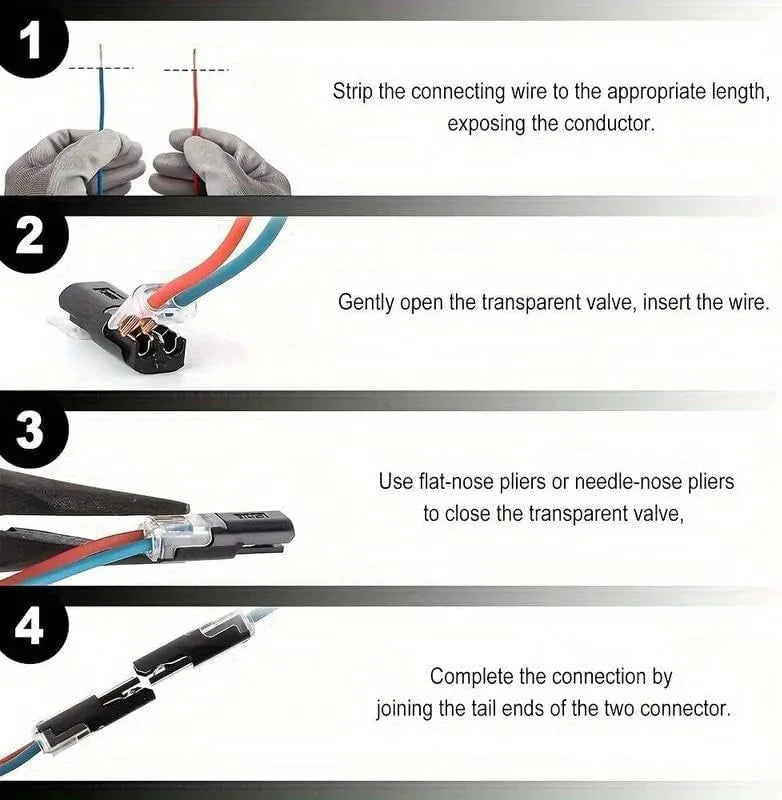 1

Strip the connecting wire to the appropriate length, exposing the conductor.

2

Gently open the transparent valve, insert the wire.

3

Use flat-nose pliers or needle-nose pliers to close the transparent valve,

4

Complete the connection by joining the tail ends of the two connector.