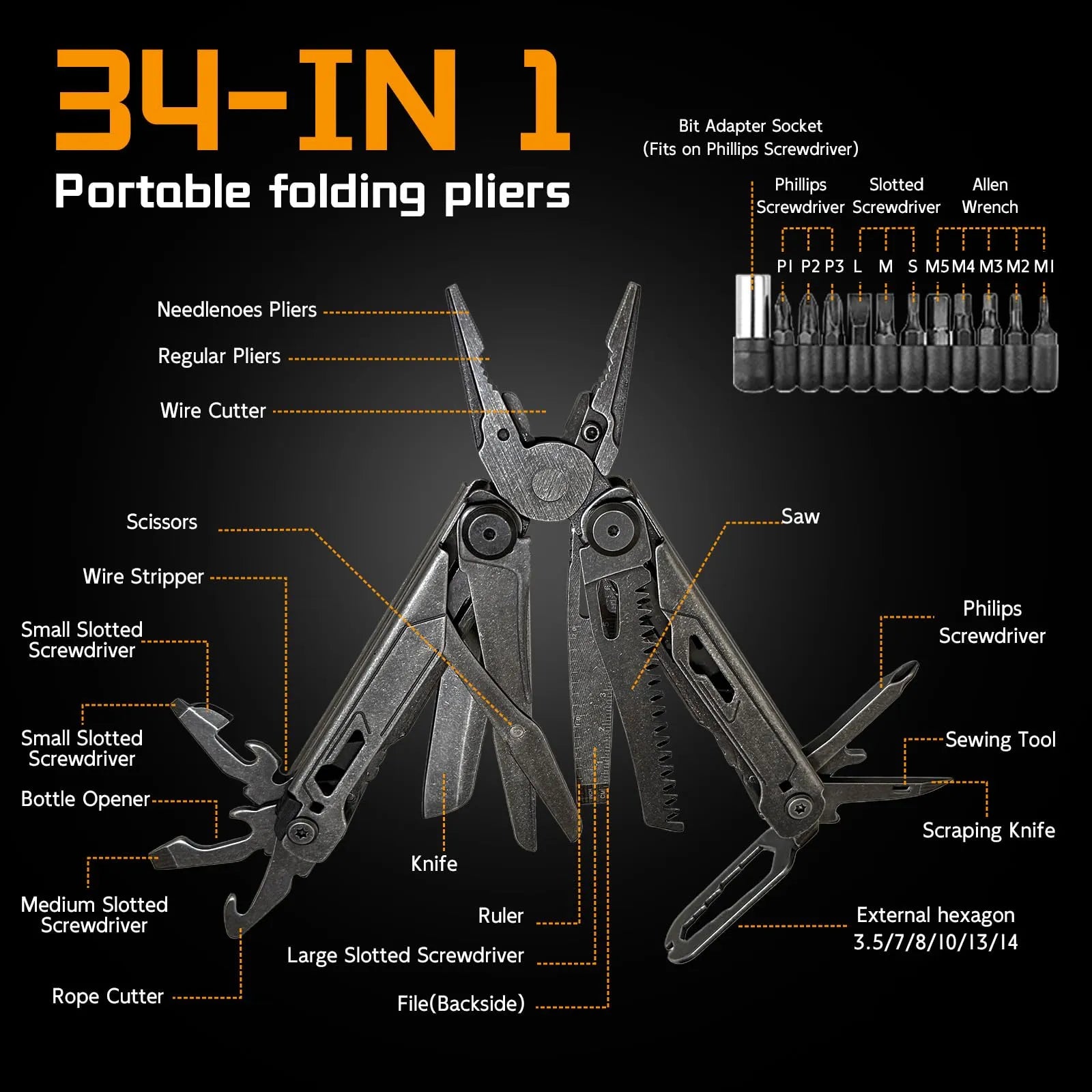 34-IN 1
Portable folding pliers

Bit Adapter Socket
(Fits on Phillips Screwdriver)

Phillips Screwdriver
Slotted Screwdriver
Allen Wrench

P1 P2 P3 L M S M5 M4 M3 M2 M1

Needlenoes Pliers
Regular Pliers
Wire Cutter

Scissors
Wire Stripper
Small Slotted Screwdriver
Small Slotted Screwdriver
Bottle Opener
Medium Slotted Screwdriver
Rope Cutter

Knife
Ruler
Large Slotted Screwdriver
File(Backside)

Saw
Philips Screwdriver
Sewing Tool
Scraping Knife
External hexagon 3.5/7/8/10/13/14