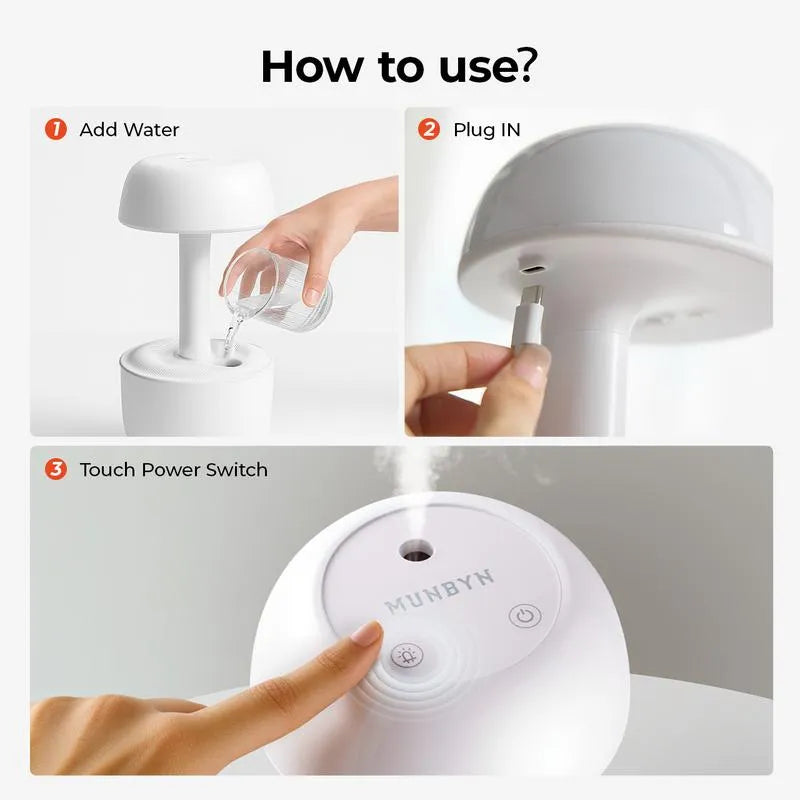 How to use?

1 Add Water

2 Plug IN

3 Touch Power Switch

MUNBYN