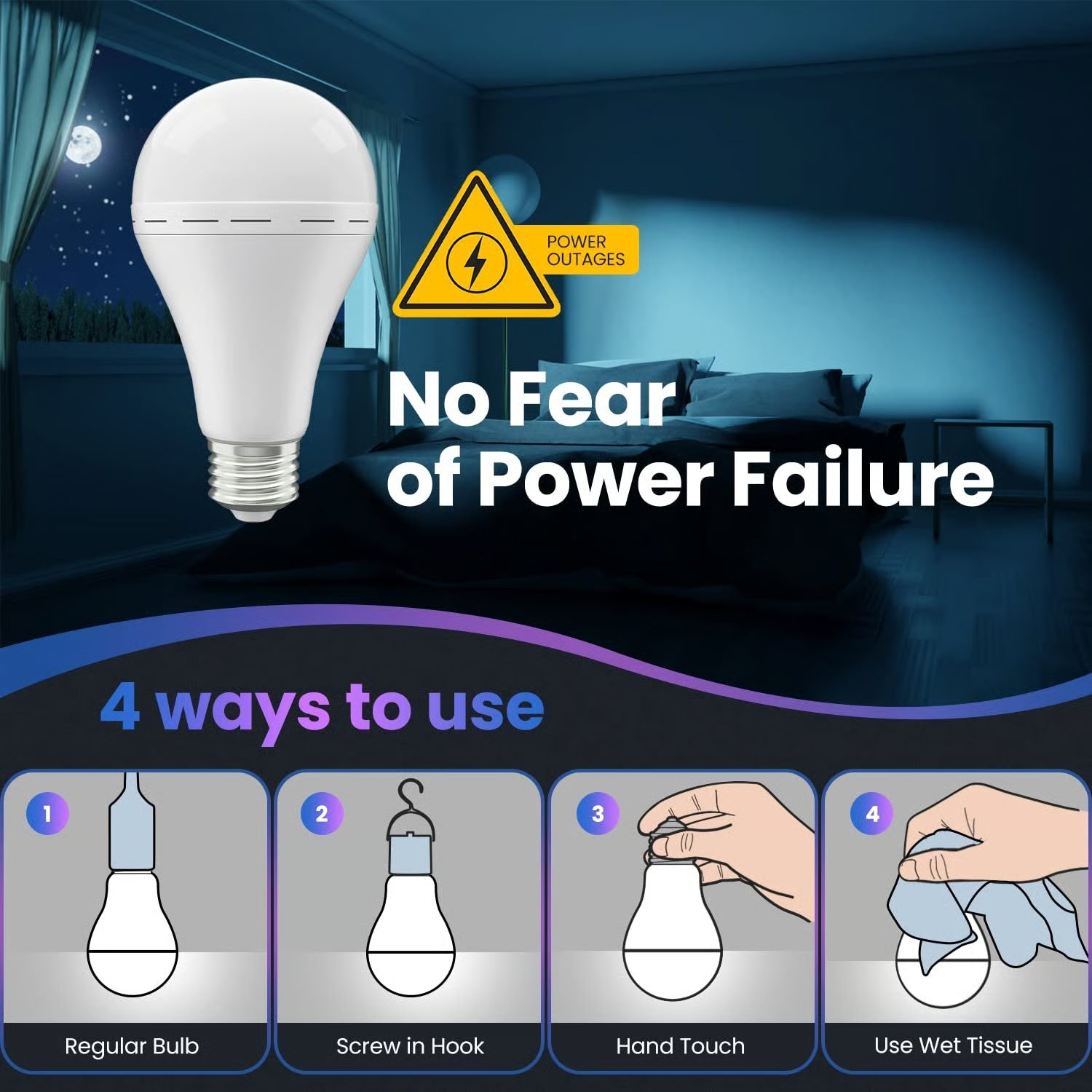 POWER OUTAGES

No Fear of Power Failure

4 ways to use

1
Regular Bulb

2
Screw in Hook

3
Hand Touch

4
Use Wet Tissue