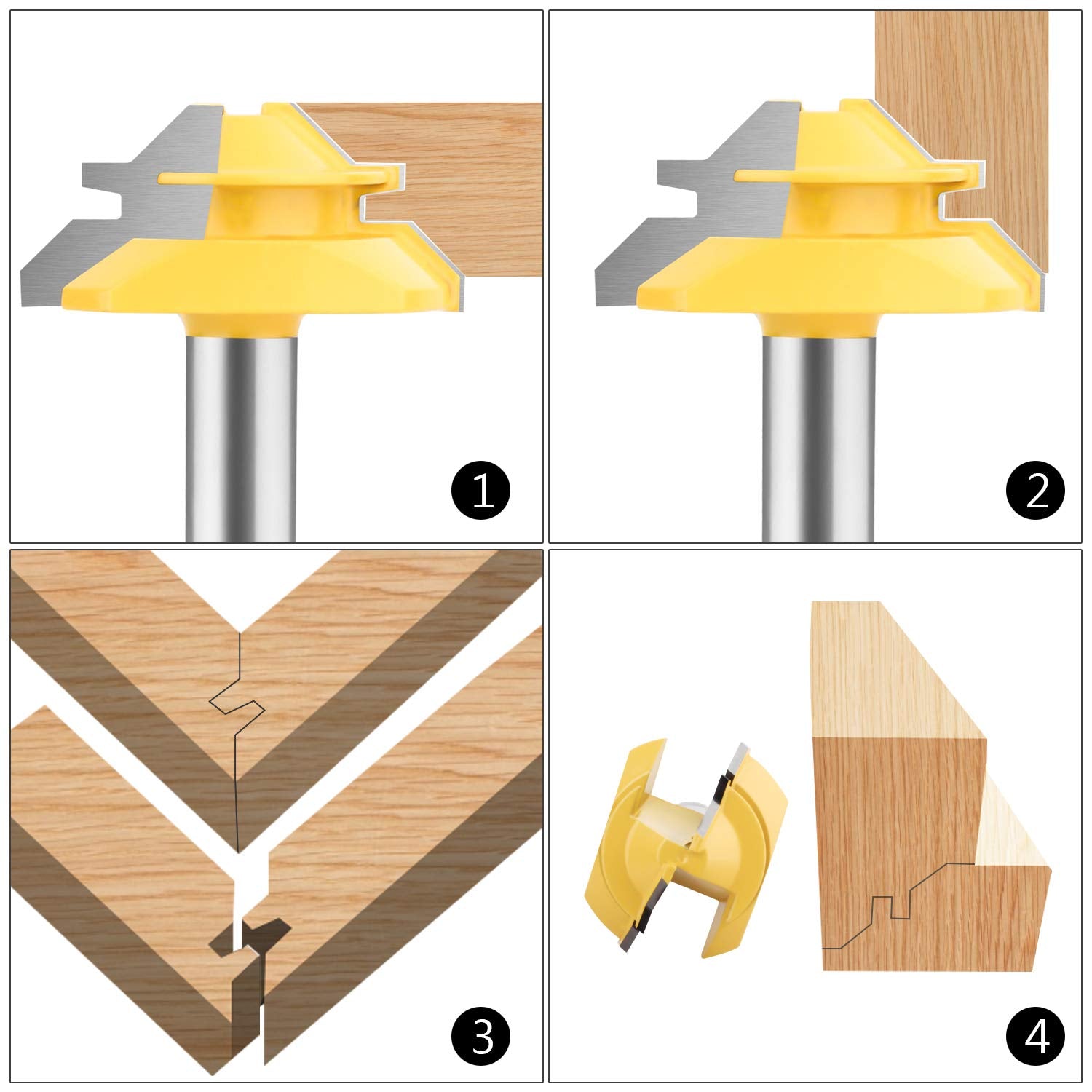 1

2

3

4