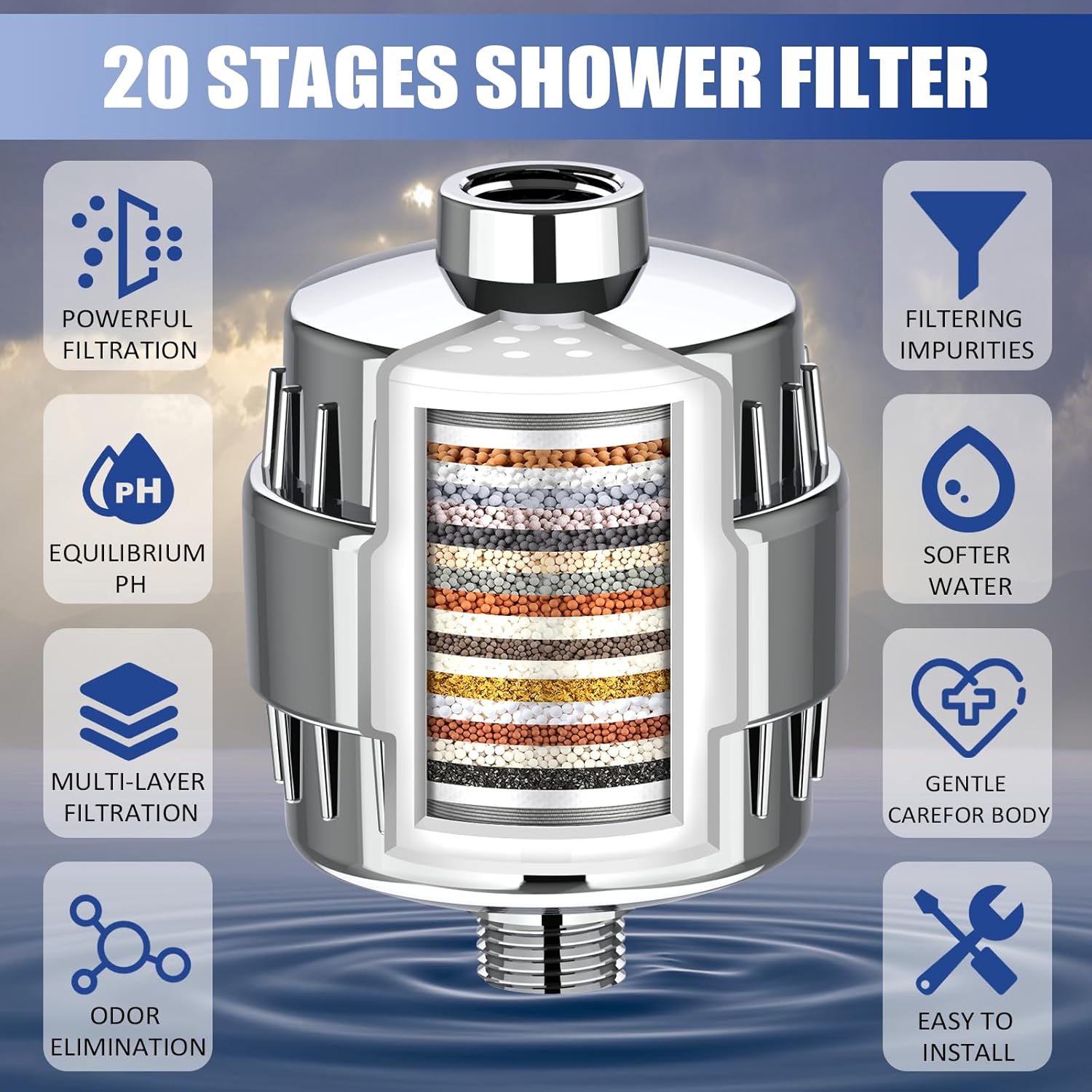 20 STAGES SHOWER FILTER

POWERFUL FILTRATION

PH

EQUILIBRIUM PH

MULTI-LAYER FILTRATION

ODOR ELIMINATION

FILTERING IMPURITIES

SOFTER WATER

GENTLE CAREFOR BODY

EASY TO INSTALL