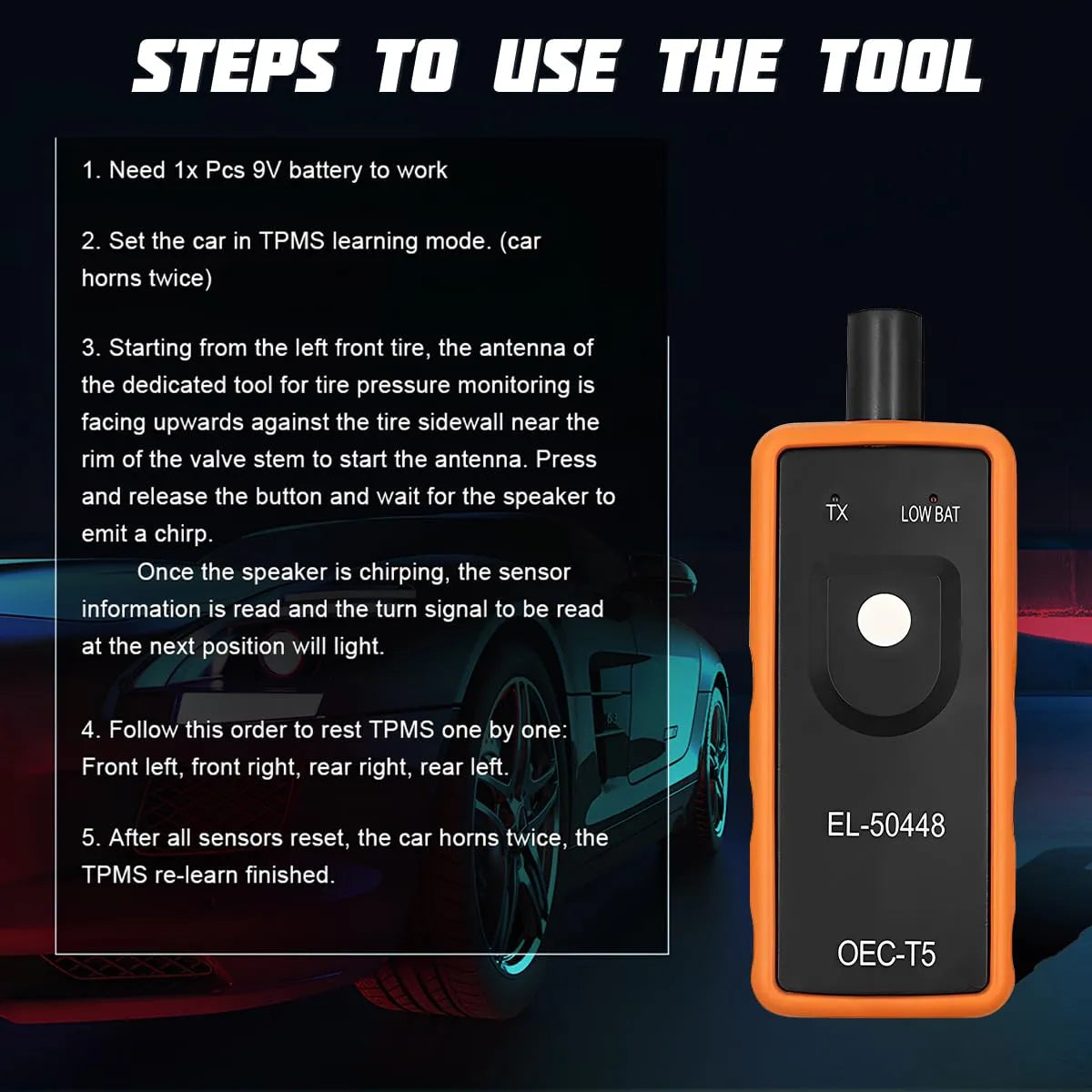 STEPS TO USE THE TOOL

1. Need 1x Pcs 9V battery to work

2. Set the car in TPMS learning mode. (car horns twice)

3. Starting from the left front tire, the antenna of the dedicated tool for tire pressure monitoring is facing upwards against the tire sidewall near the rim of the valve stem to start the antenna. Press and release the button and wait for the speaker to emit a chirp.

Once the speaker is chirping, the sensor information is read and the turn signal to be read at the next position will light.

4. Follow this order to rest TPMS one by one: Front left, front right, rear right, rear left.

5. After all sensors reset, the car horns twice, the TPMS re-learn finished.

TX
LOW BAT
EL-50448
OEC-T5