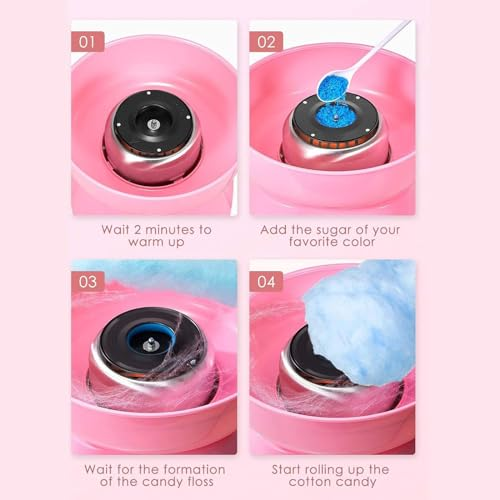 01

Wait 2 minutes to warm up

02

Add the sugar of your favorite color

03

Wait for the formation of the candy floss

04

Start rolling up the cotton candy