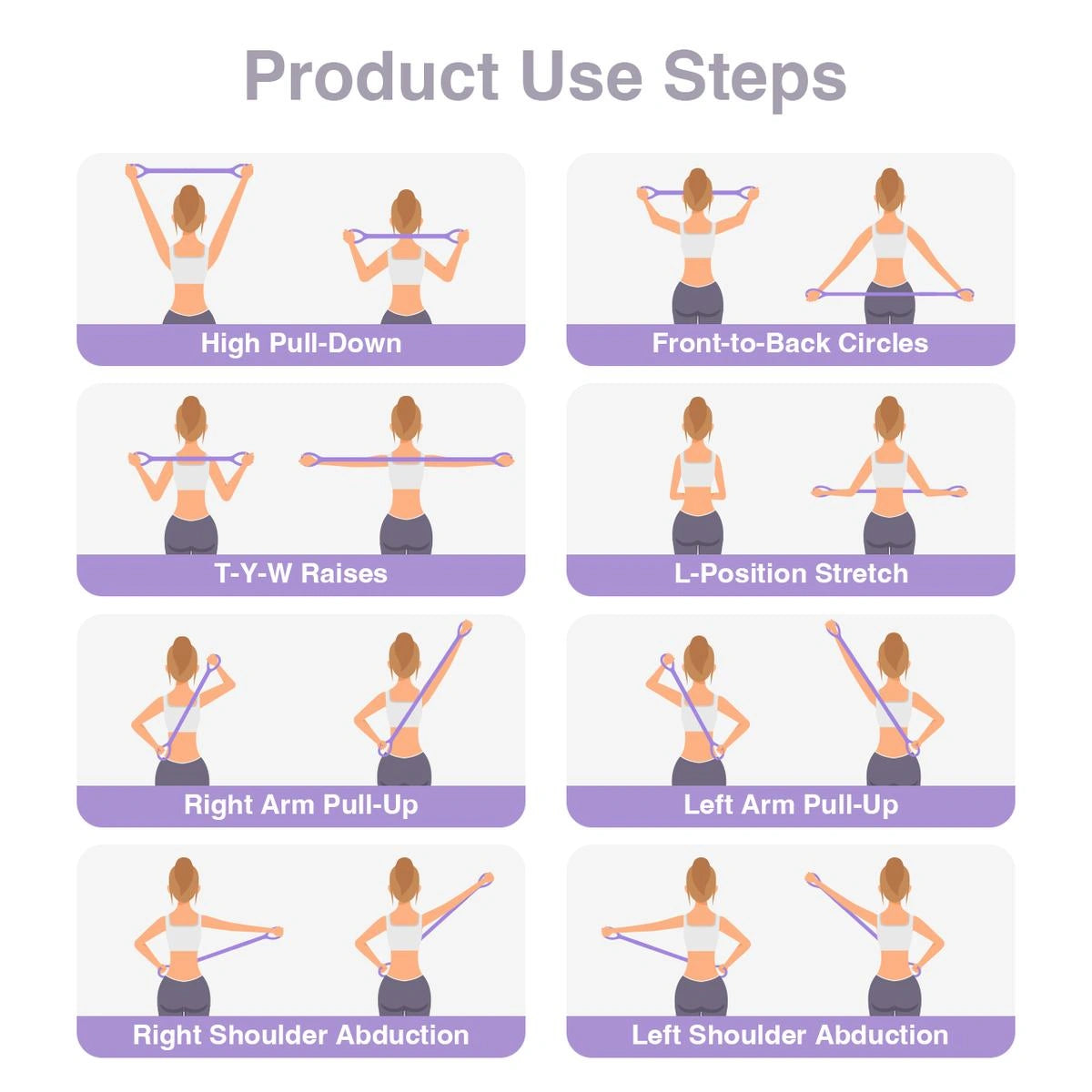 Product Use Steps

High Pull-Down

Front-to-Back Circles

T-Y-W Raises

L-Position Stretch

Right Arm Pull-Up

Left Arm Pull-Up

Right Shoulder Abduction

Left Shoulder Abduction