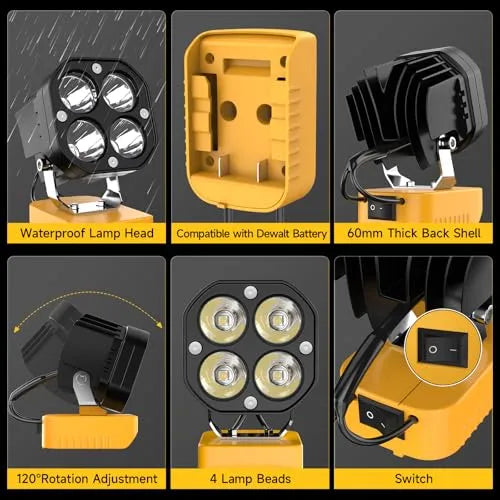 Waterproof Lamp Head

Compatible with Dewalt Battery

60mm Thick Back Shell

120°Rotation Adjustment

4 Lamp Beads

Switch