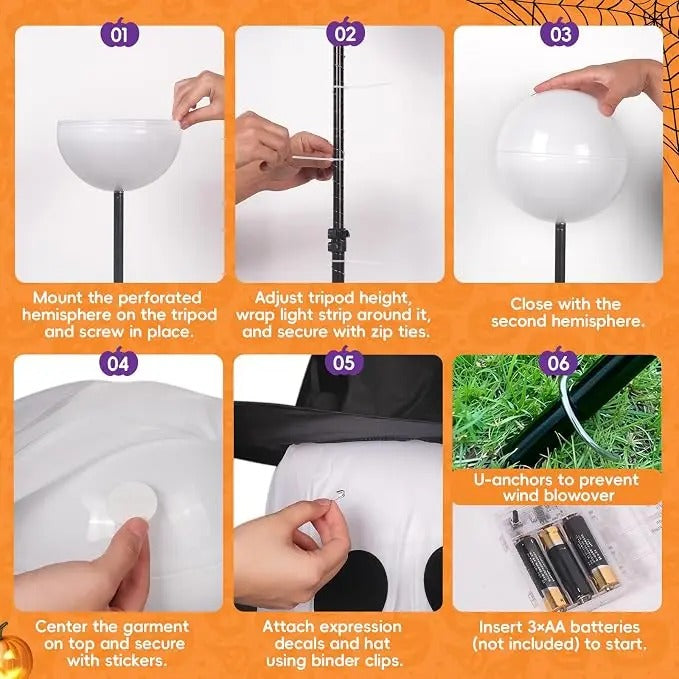 01

Mount the perforated hemisphere on the tripod and screw in place.

02

Adjust tripod height, wrap light strip around it, and secure with zip ties.

03

Close with the second hemisphere.

04

Center the garment on top and secure with stickers.

05

Attach expression decals and hat using binder clips.

06

U-anchors to prevent wind blowover

Insert 3×AA batteries (not included) to start.