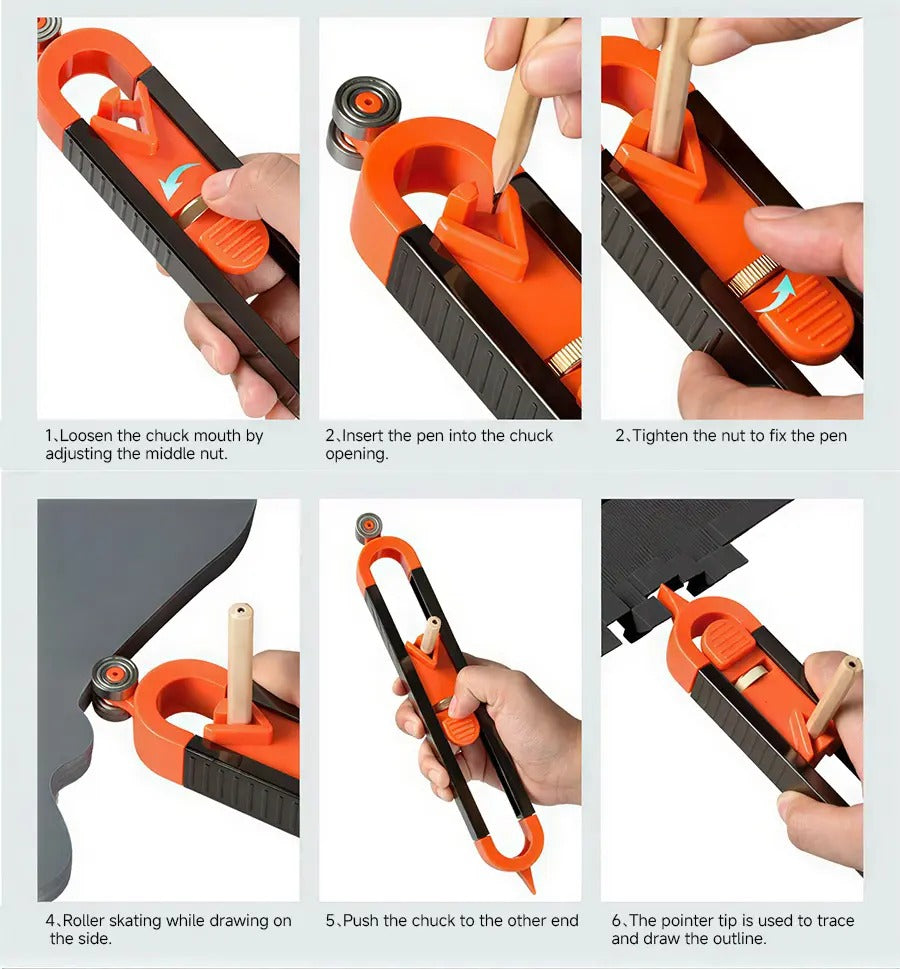 1、Loosen the chuck mouth by adjusting the middle nut.

2、Insert the pen into the chuck opening.

2、Tighten the nut to fix the pen

4、Roller skating while drawing on the side.

5、Push the chuck to the other end

6、The pointer tip is used to trace and draw the outline.