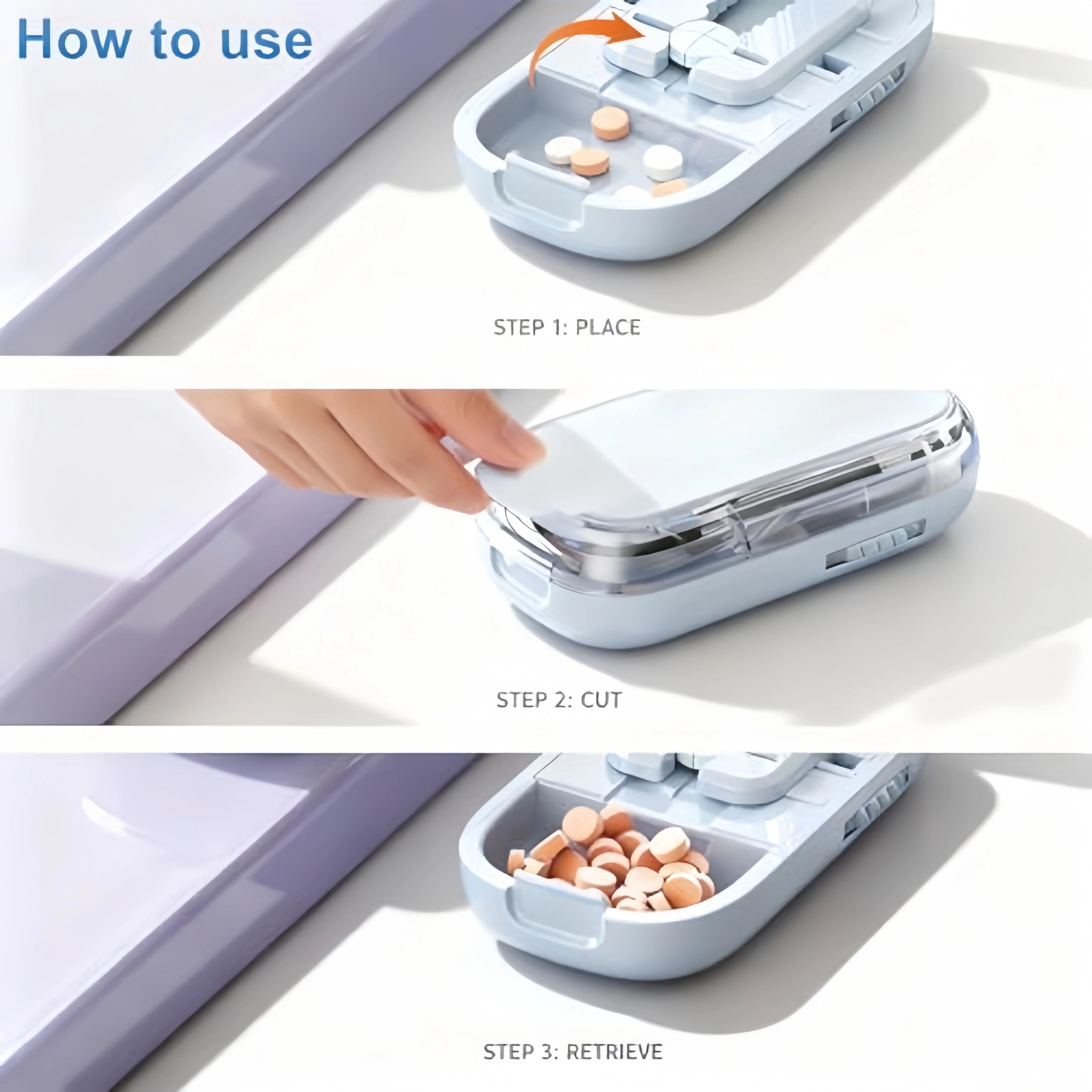 How to use

STEP 1: PLACE

STEP 2: CUT

STEP 3: RETRIEVE