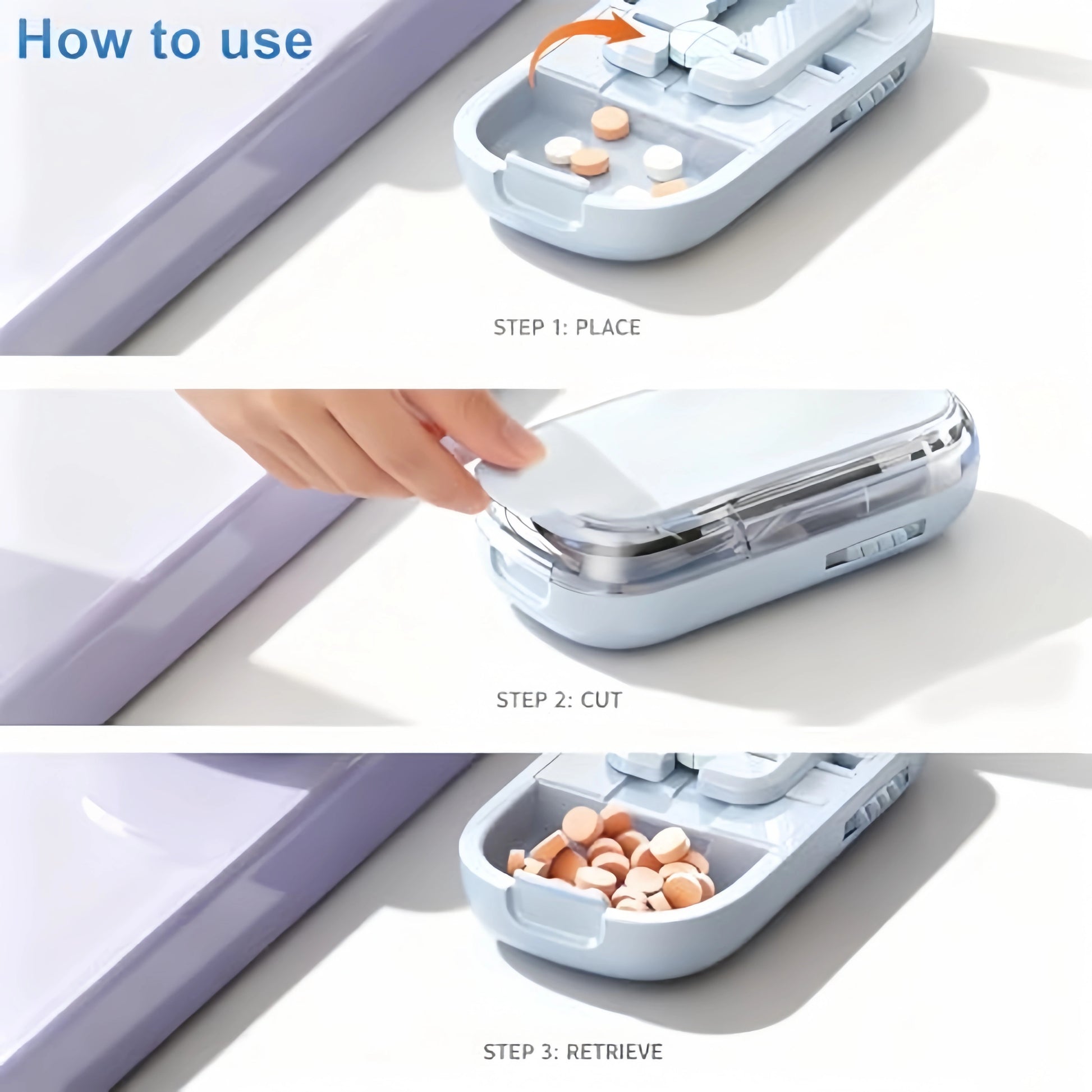 How to use

STEP 1: PLACE

STEP 2: CUT

STEP 3: RETRIEVE