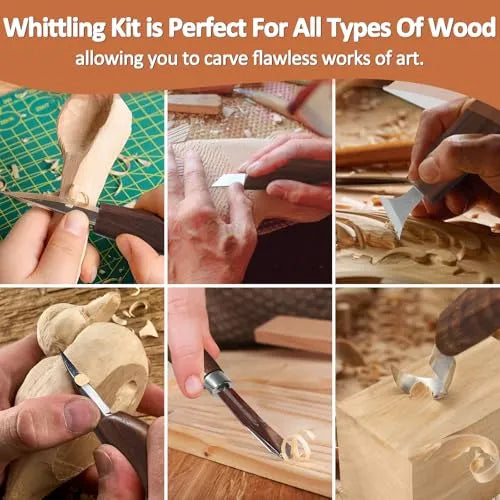 Whittling Kit is Perfect For All Types Of Wood
allowing you to carve flawless works of art.