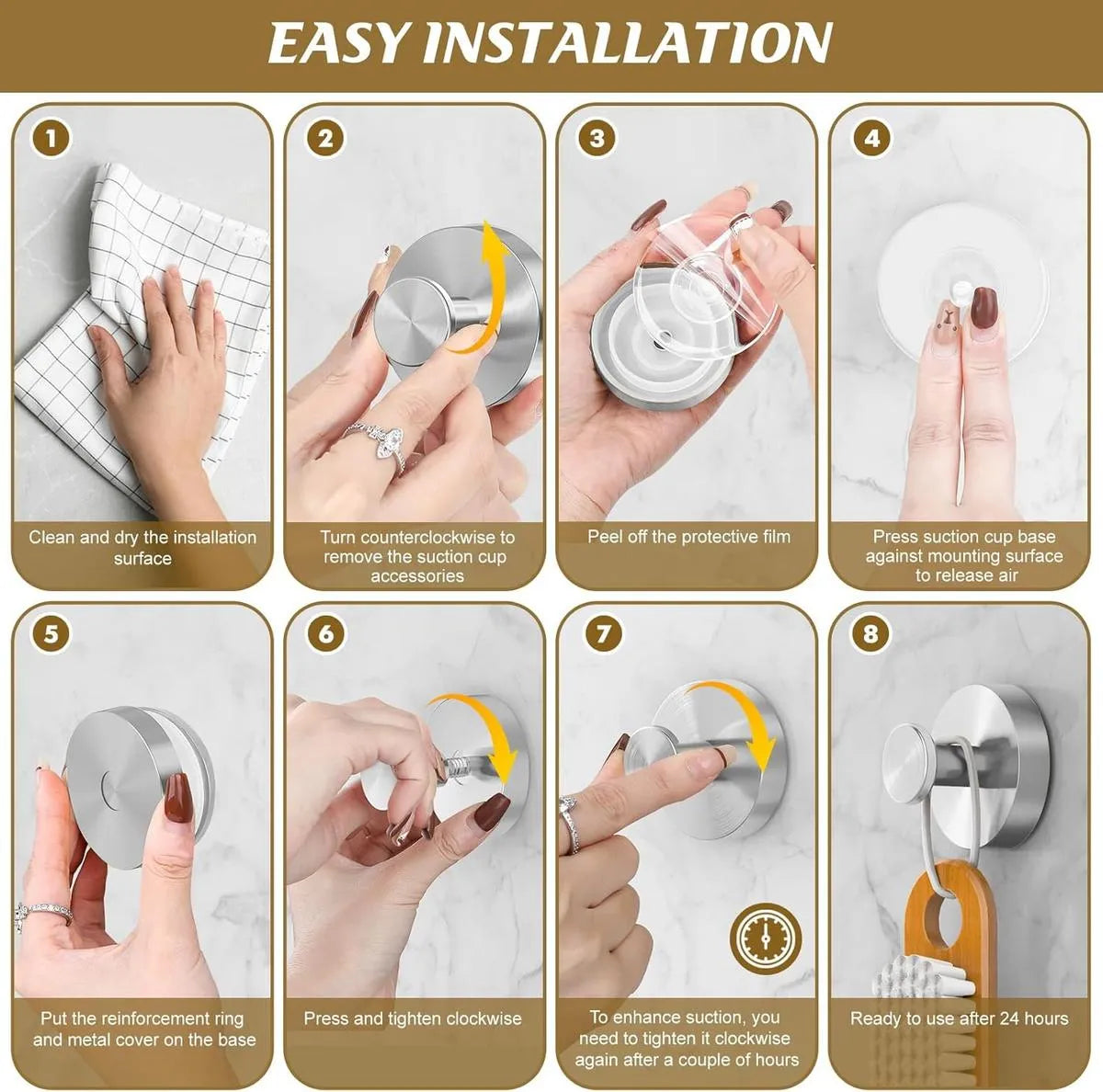 EASY INSTALLATION

1
Clean and dry the installation surface

2
Turn counterclockwise to remove the suction cup accessories

3
Peel off the protective film

4
Press suction cup base against mounting surface to release air

5
Put the reinforcement ring and metal cover on the base

6
Press and tighten clockwise

7
To enhance suction, you need to tighten it clockwise again after a couple of hours

8
Ready to use after 24 hours